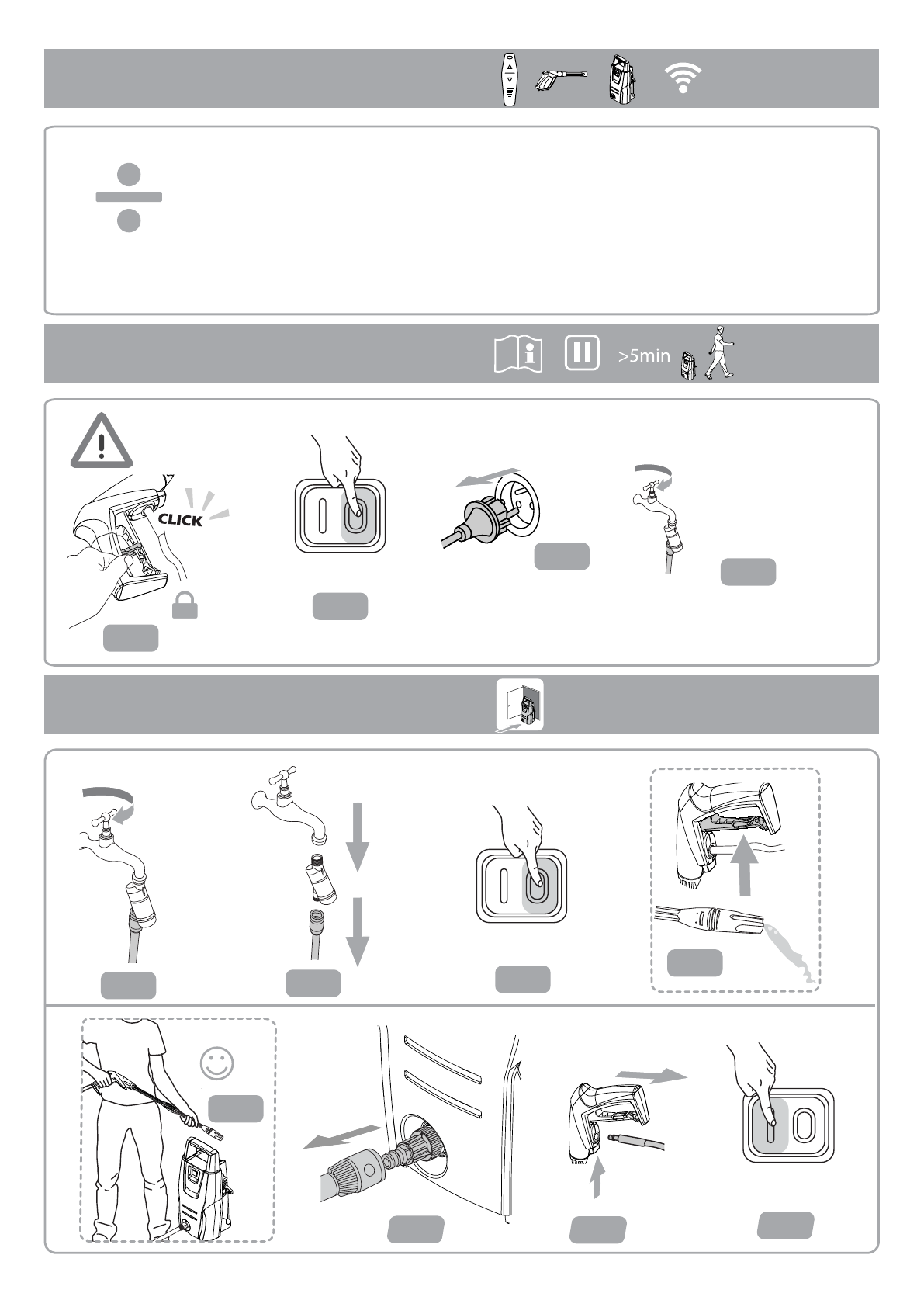 >5min

CLICK