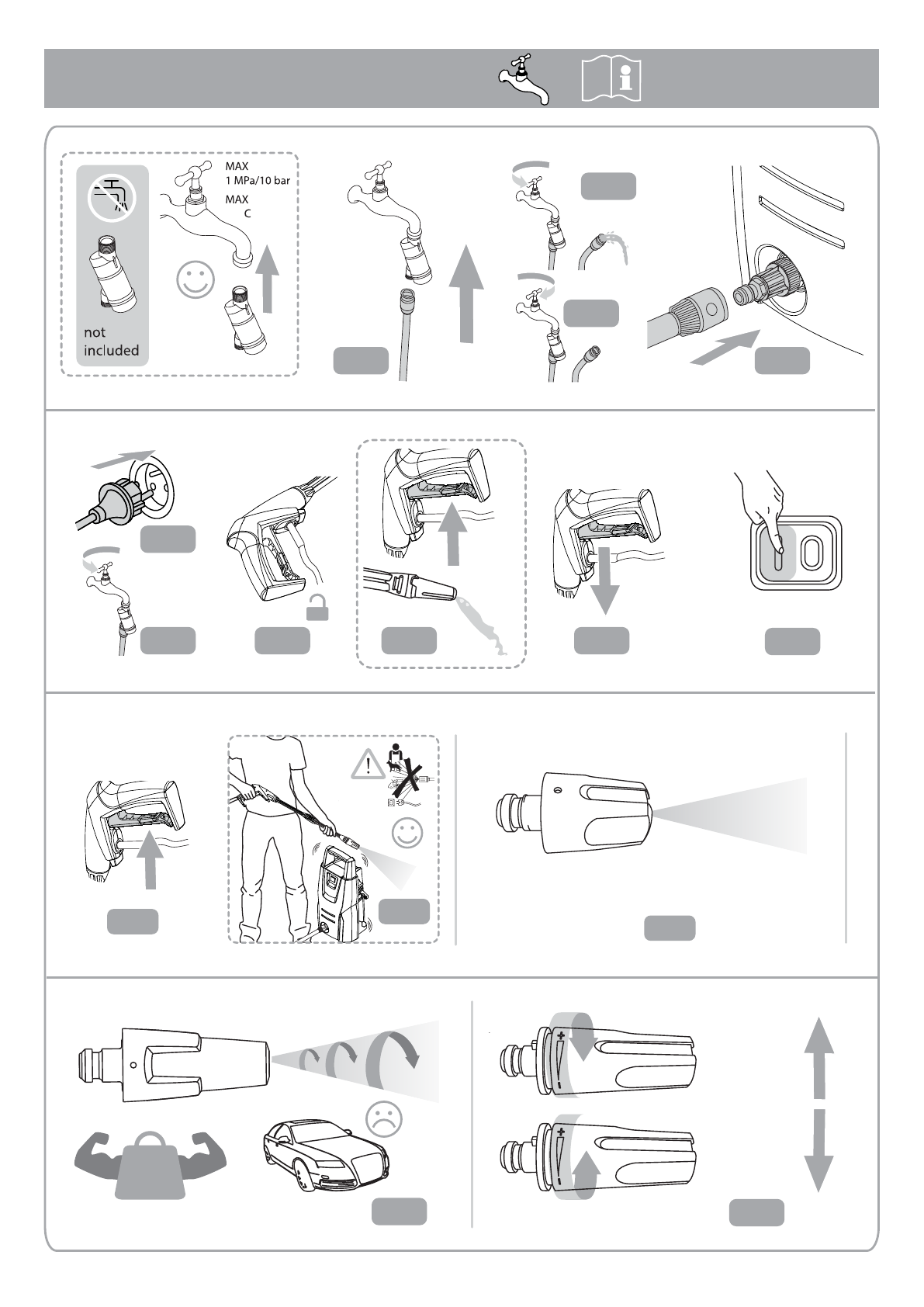 MAX
1 MPa/10 bar
MAX
C

not
included

+
-
+
-