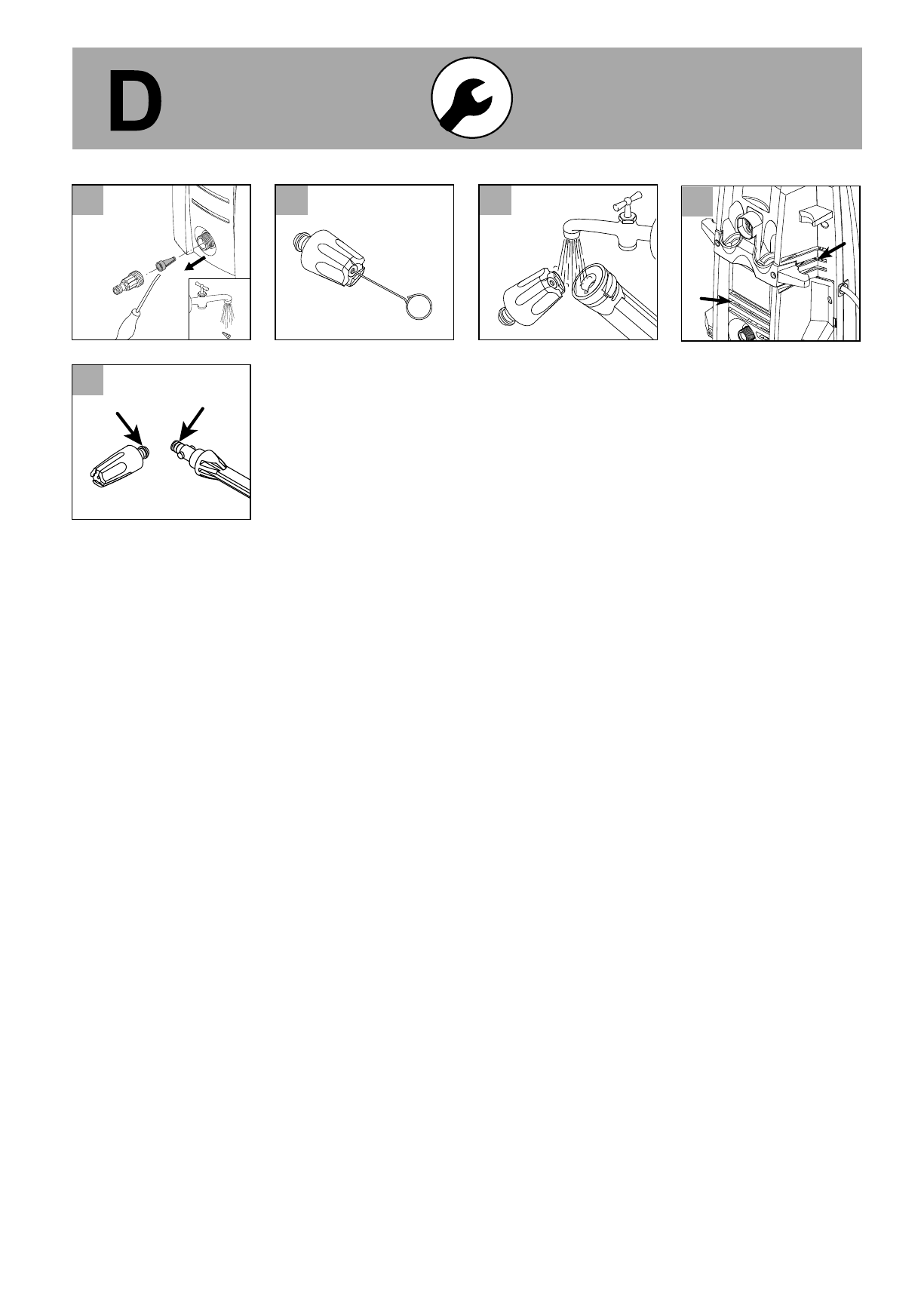 D