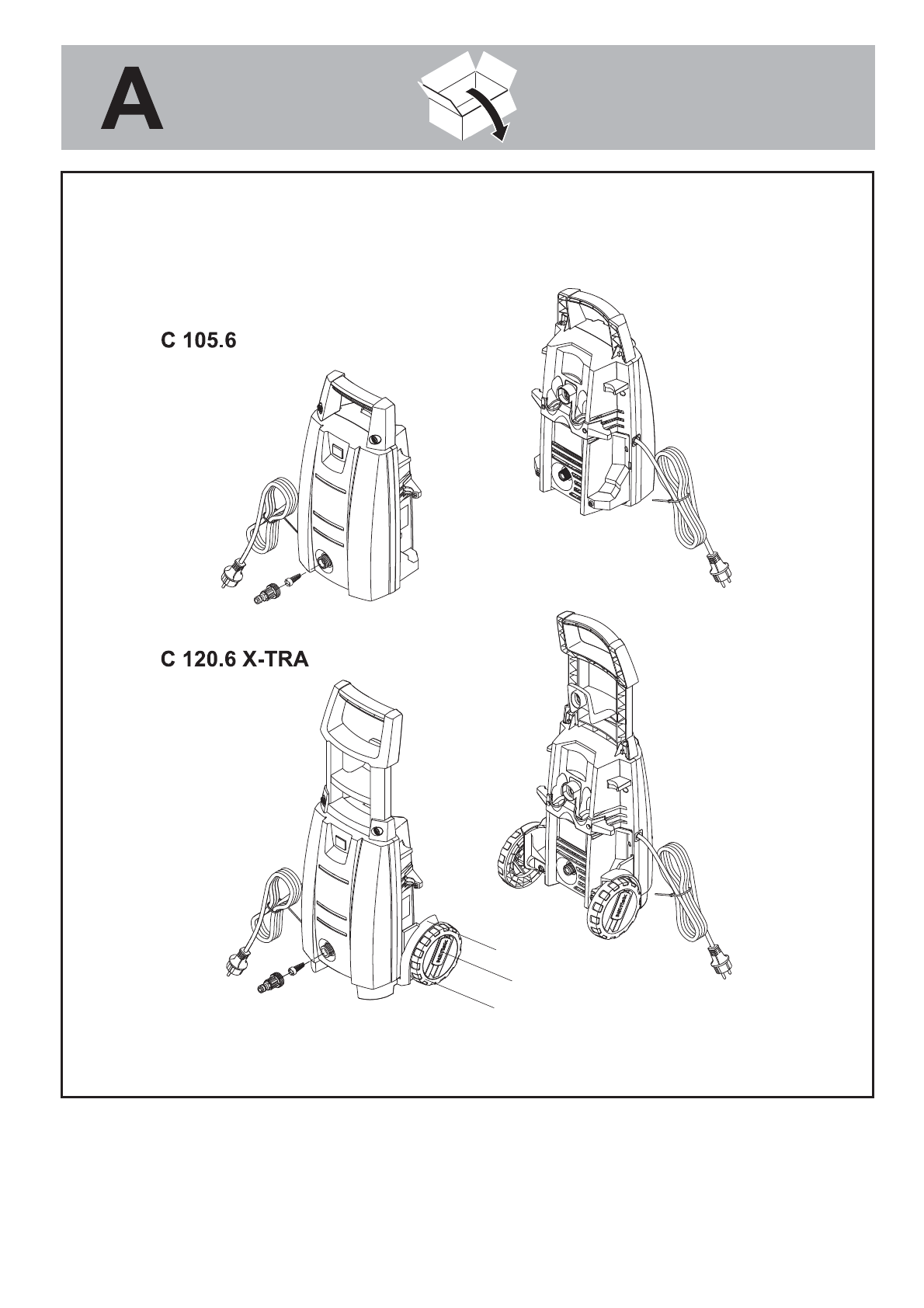 A

C 105.6

C 120.6 X-TRA