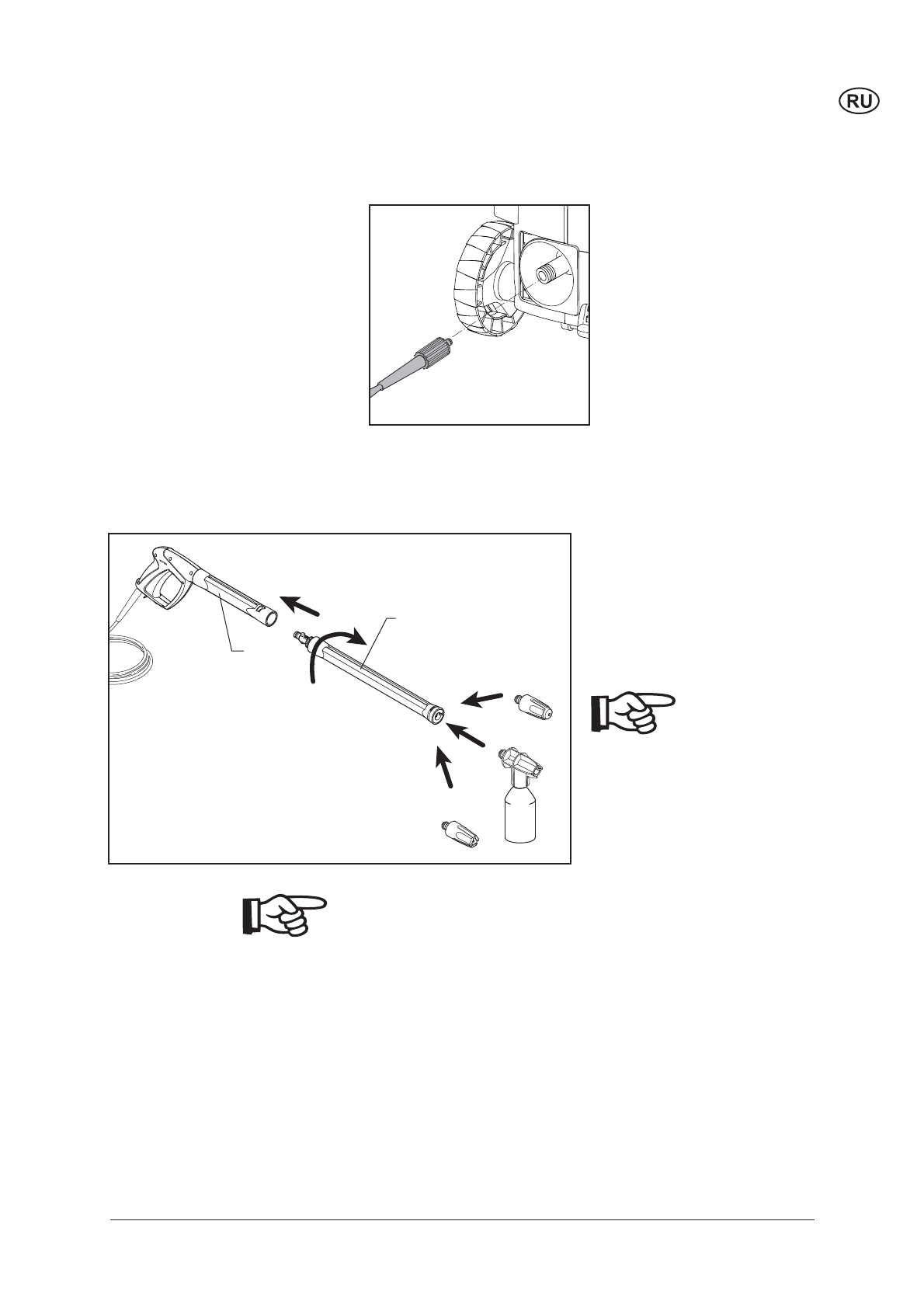 RU