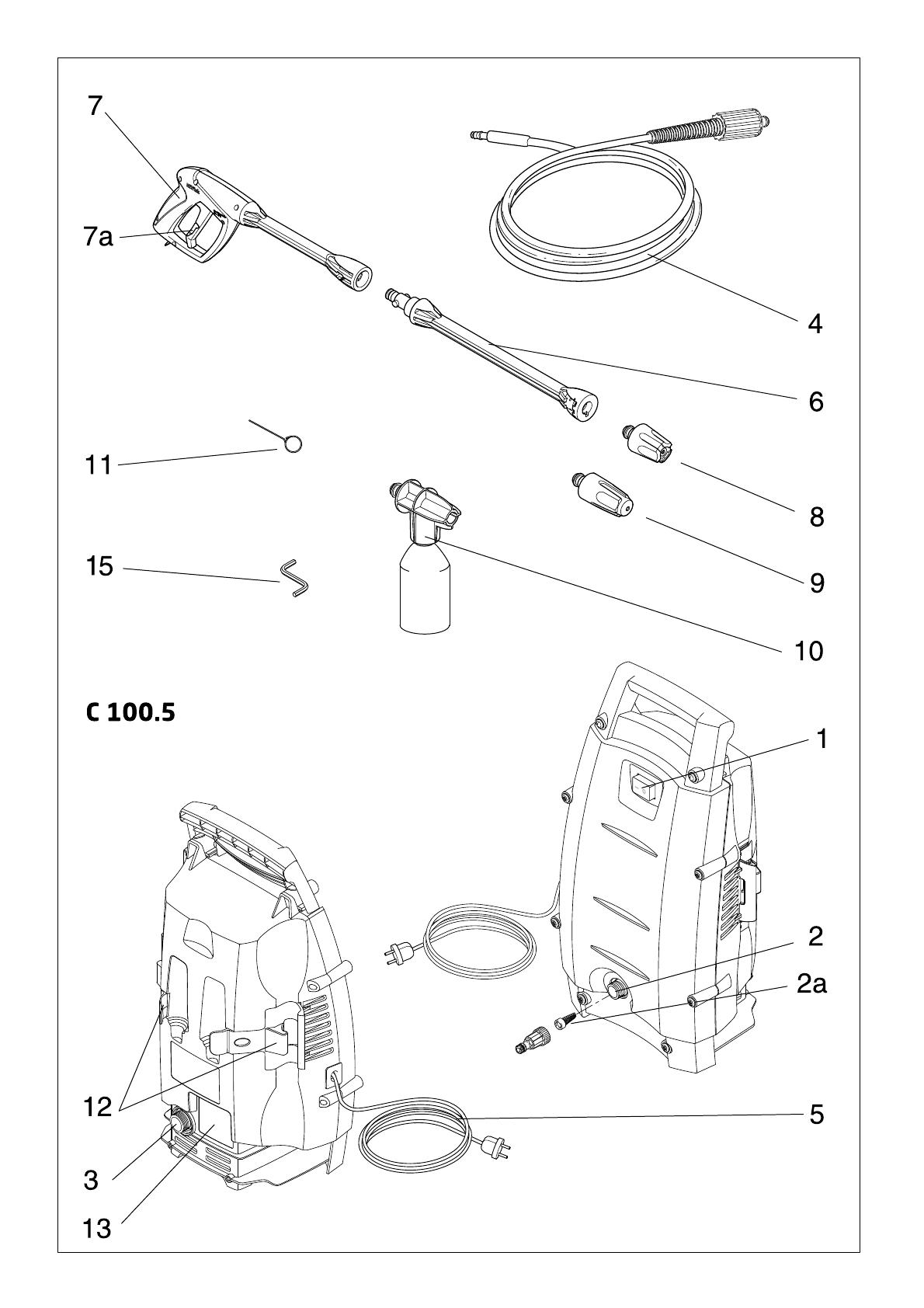 7

7a

4

6

11

8

9

15

10

C 100.5

1

2

2a

12

5

3

13