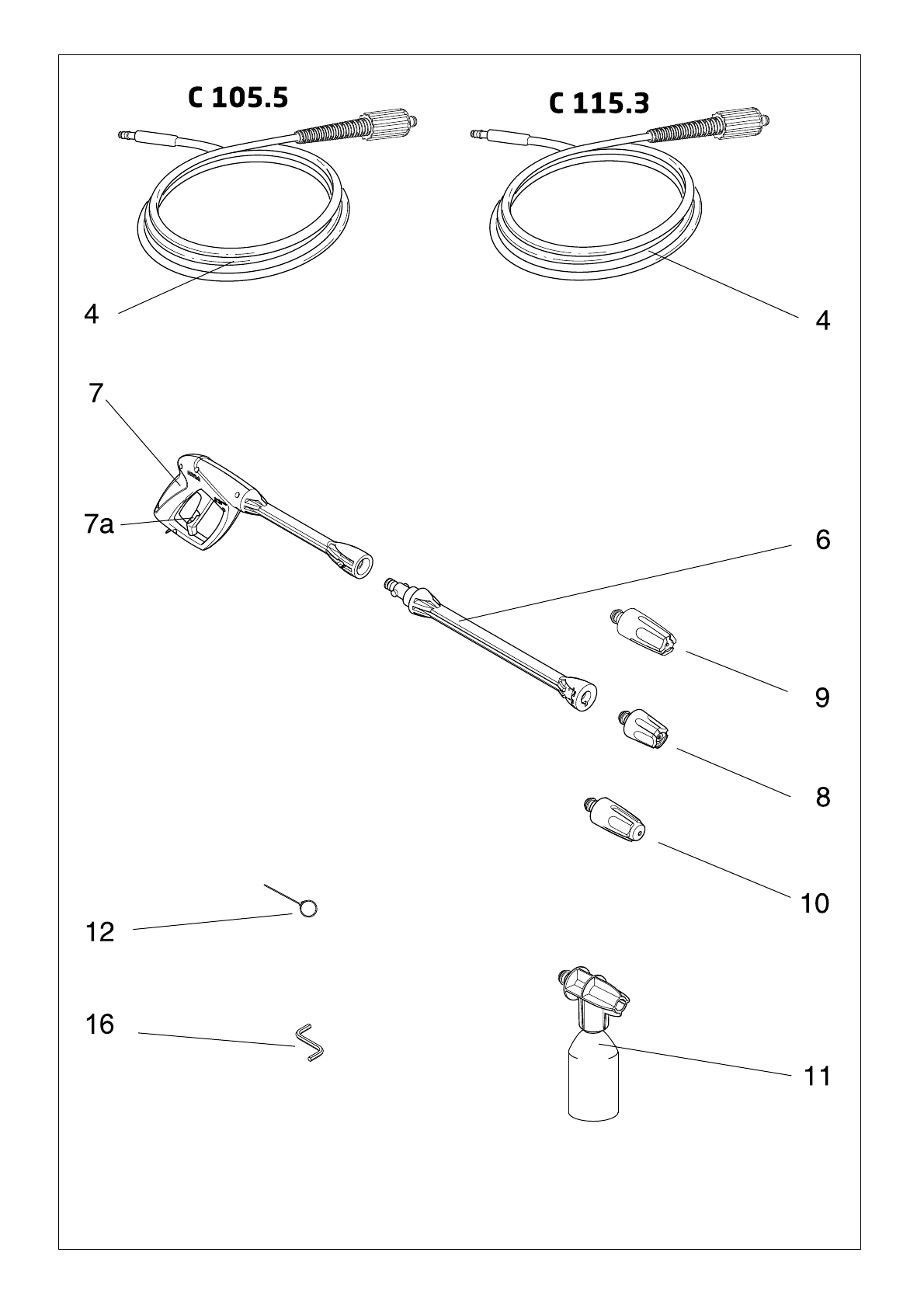 C 105.5

C 115.3

4

4

7

7a

6

9

8

10

12

16

11