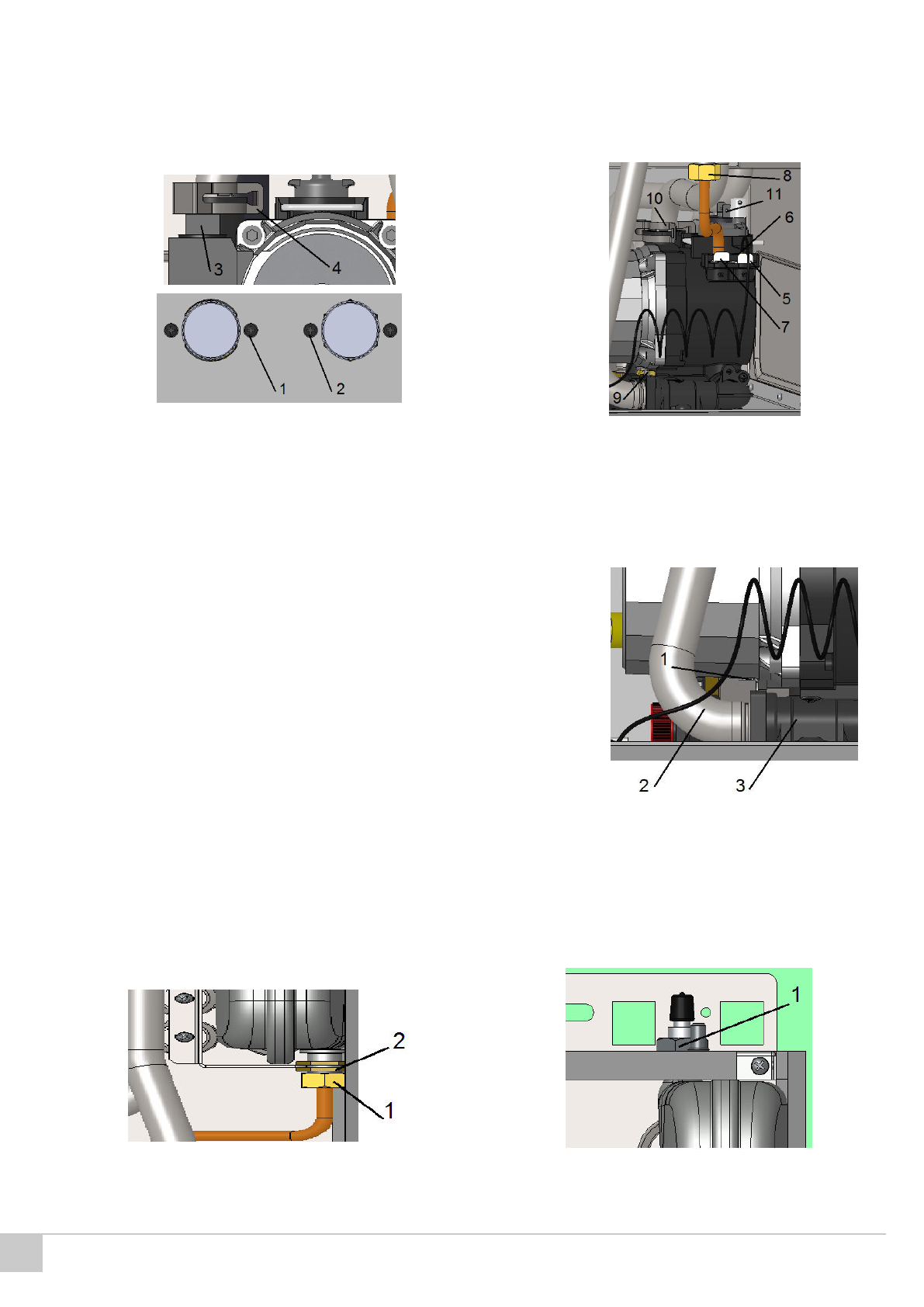 3
4
1
2

8
10
11
6
5
7
9

1
2
3

2
1

1