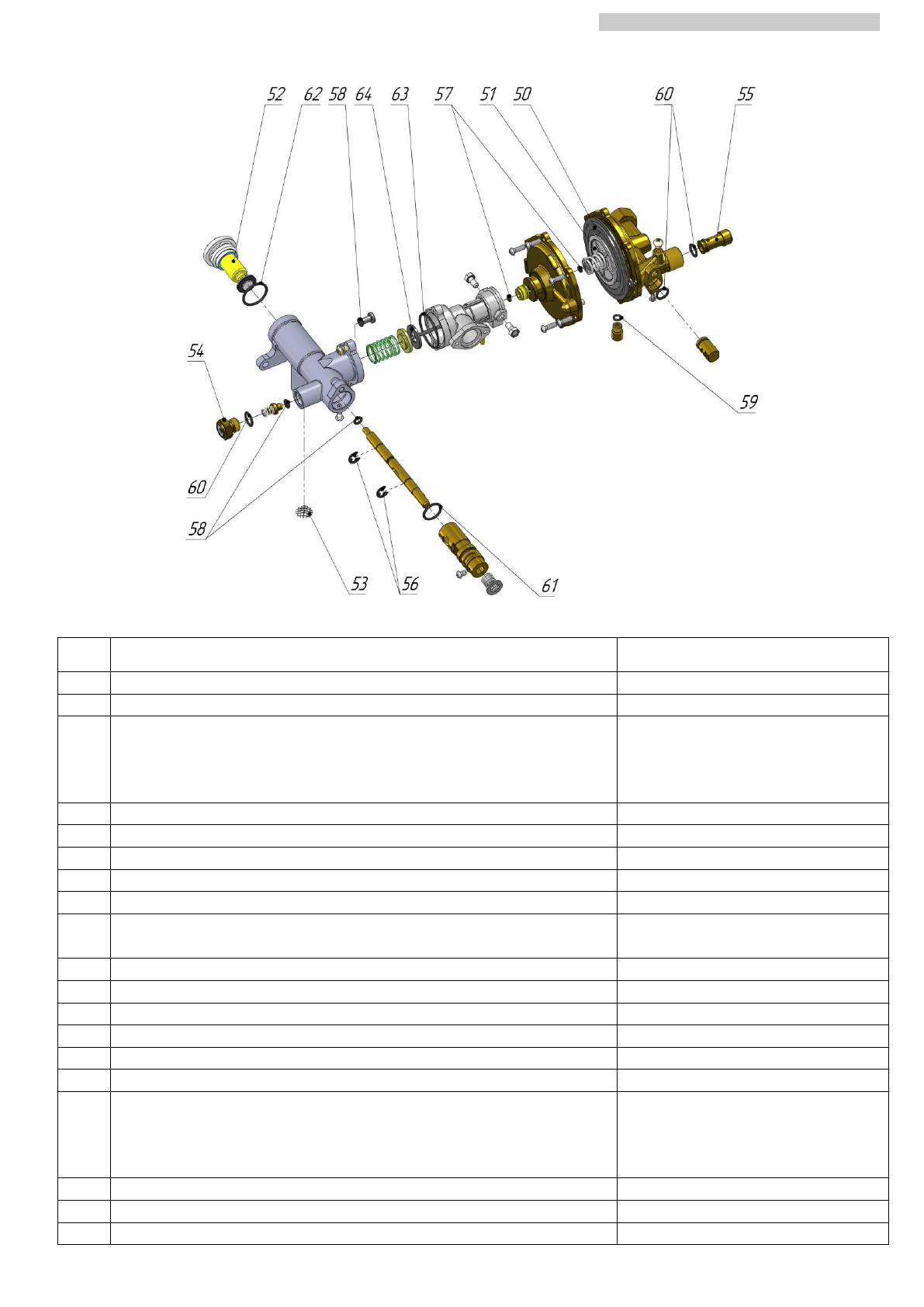 52 62 58 64 63 57 51 50 60 55

54

59

60

58

53 56 61