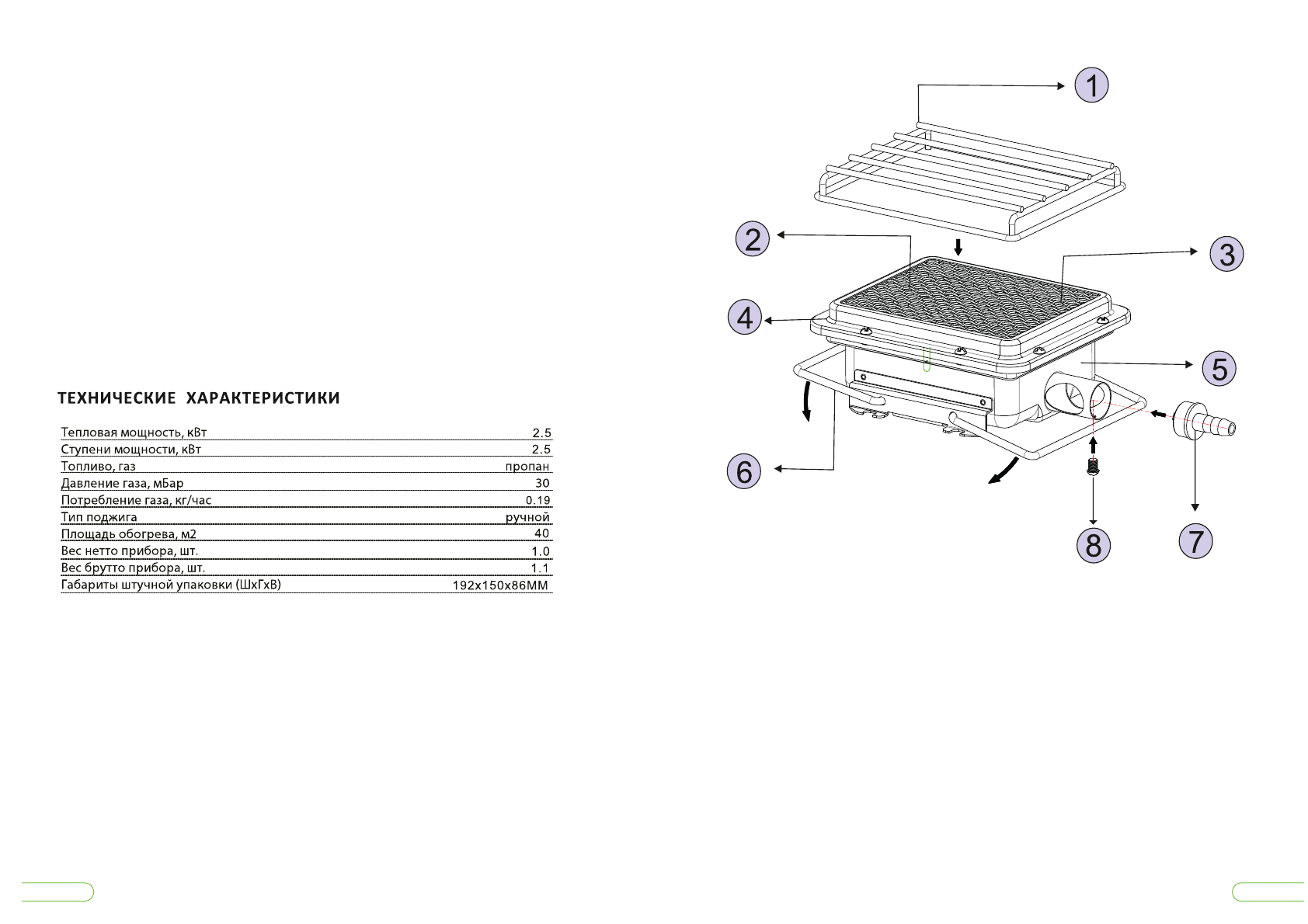 ТЕХНИЧЕСКИЕ ХАРАКТЕРИСТИКИ

| | |
|---|---|
| Тепловая мощность, кВт | 2.5 |
| Ступени мощности, кВт | 2.5 |
| Топливо, газ | пропан |
| Давление газа, мБар | 30 |
| Потребление газа, кг/час | 0.19 |
| Тип поджига | ручной |
| Площадь обогрева, м2 | 40 |
| Вес нетто прибора, шт. | 1.0 |
| Вес брутто прибора, шт. | 1.1 |
| Габариты штучной упаковки (ШхГхВ) | 192х150х86ММ |

1
2
3
4
5
6
7
8