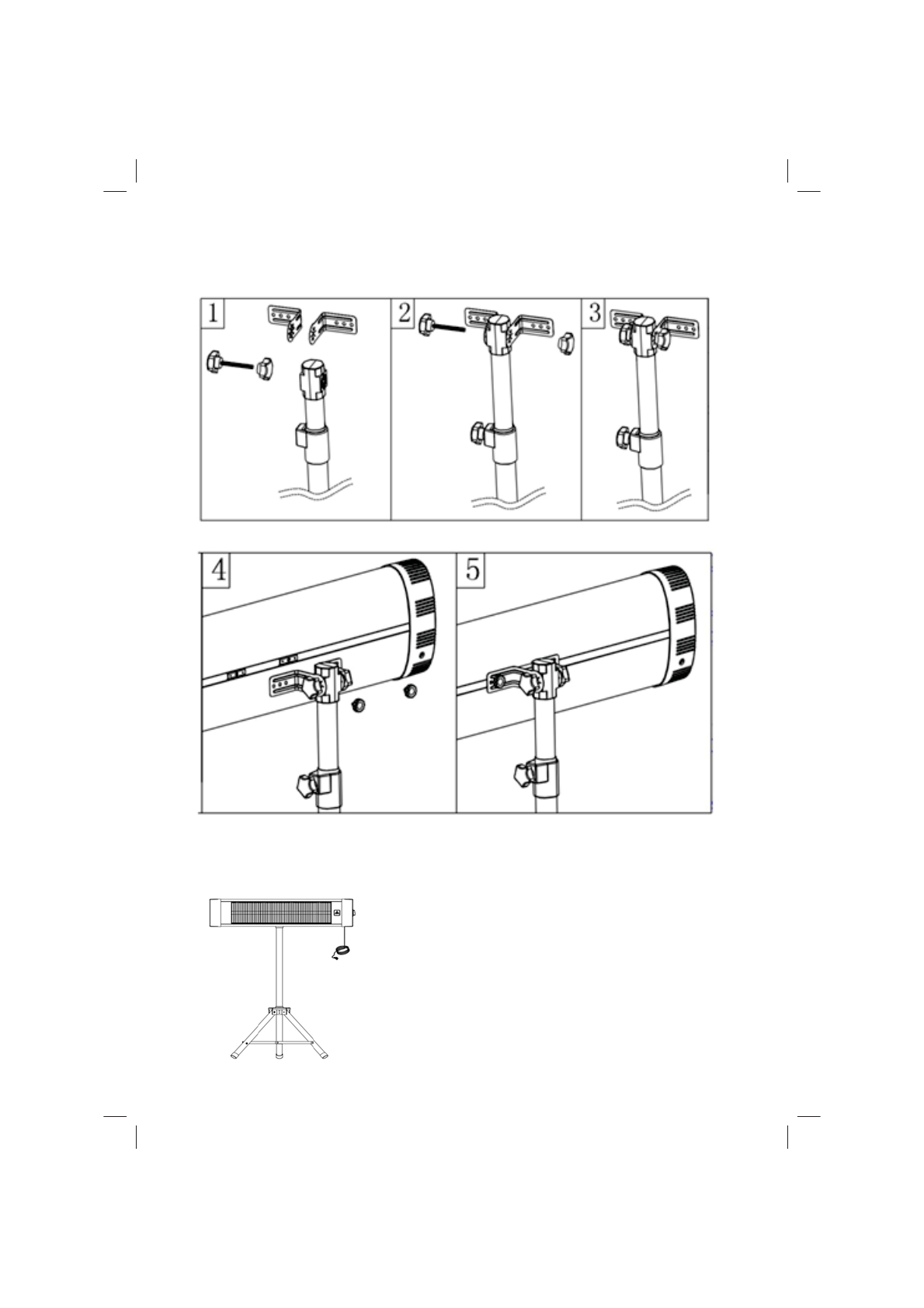 1

2

3

4

5