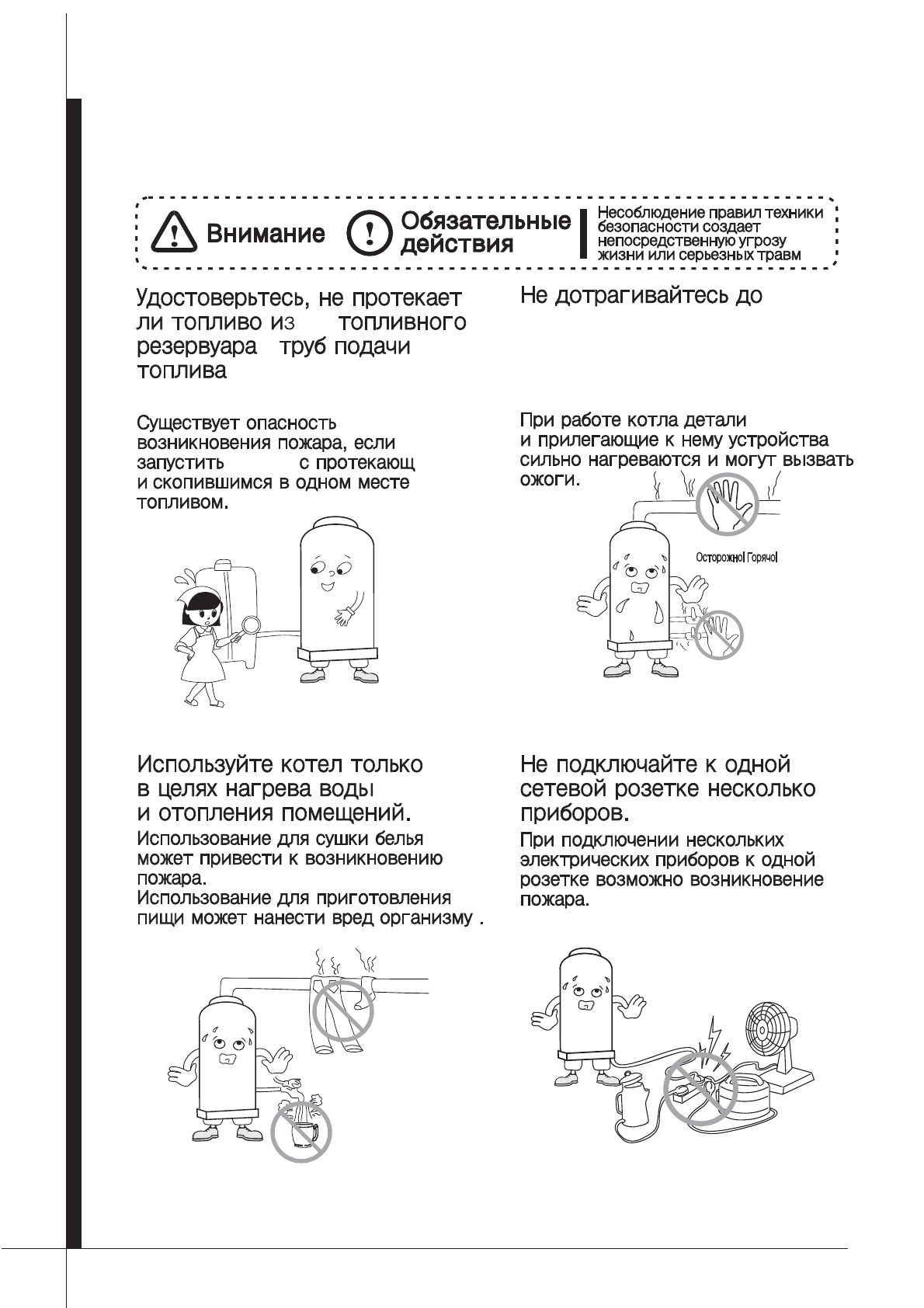 Внимание

Обязательные действия

Несоблюдение правил техники безопасности создает непосредственную угрозу жизни или серьезных травм

Удостоверьтесь, не протекает ли топливо из топливного резервуара труб подачи топлива

Существует опасность возникновения пожара, если запустить с протекающ и скопившимся в одном месте топливом.

Не дотрагивайтесь до

При работе котла детали и прилегающие к нему устройства сильно нагреваются и могут вызвать ожоги.

Осторожно! Горячо!

Используйте котел только в целях нагрева воды и отопления помещений.

Использование для сушки белья может привести к возникновению пожара.
Использование для приготовления пищи может нанести вред организму .

Не подключайте к одной сетевой розетке несколько приборов.

При подключении нескольких электрических приборов к одной розетке возможно возникновение пожара.