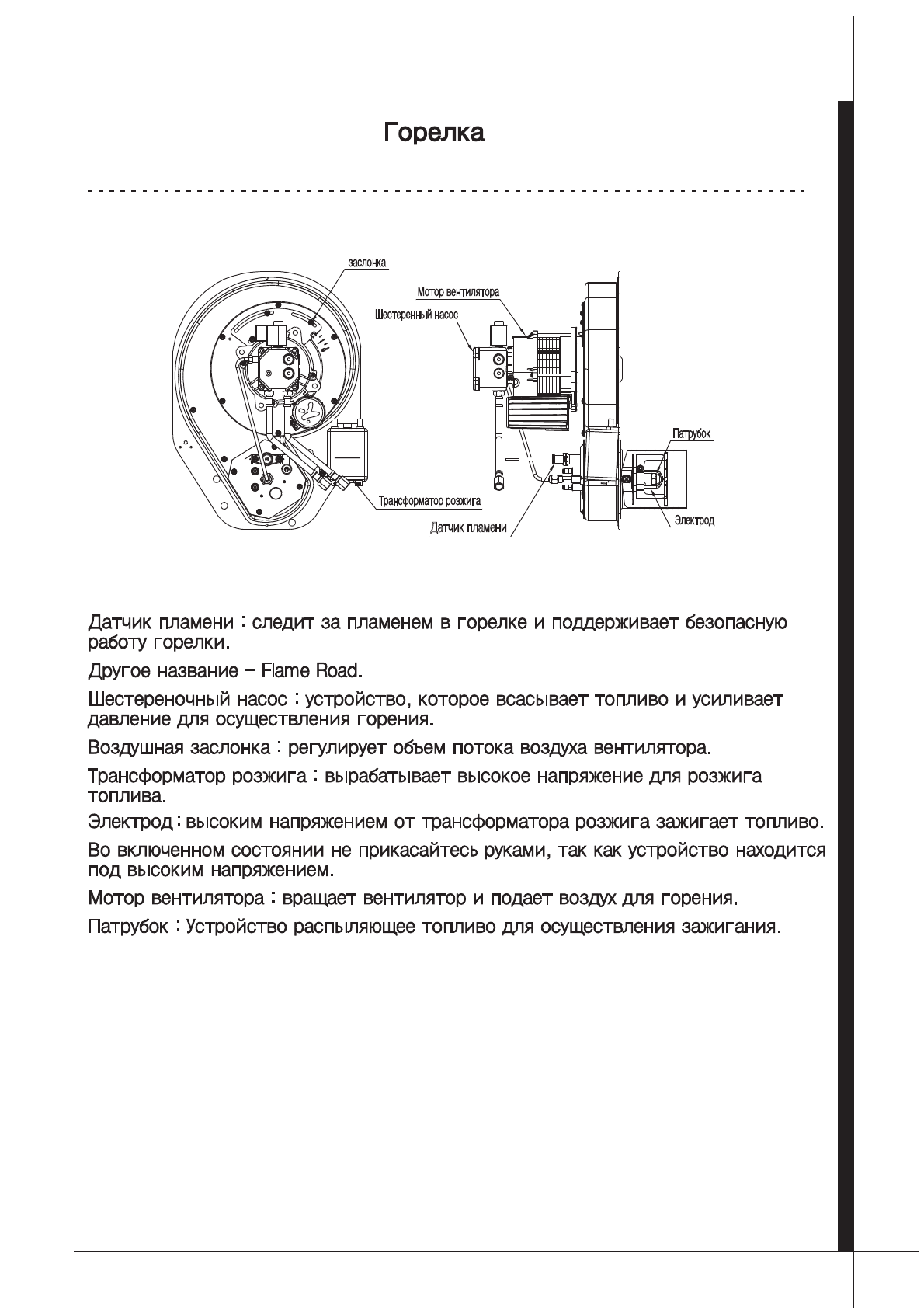 Горелка

заслонка

Мотор вентилятора

Шестеренный насос

Патрубок

Трансформатор розжига

Датчик пламени

Электрод

Датчик пламени : следит за пламенем в горелке и поддерживает безопасную работу горелки.

Другое название – Flame Road.

Шестереночный насос : устройство, которое всасывает топливо и усиливает давление для осуществления горения.

Воздушная заслонка : регулирует объем потока воздуха вентилятора.

Трансформатор розжига : вырабатывает высокое напряжение для розжига топлива.

Электрод : высоким напряжением от трансформатора розжига зажигает топливо.

Во включенном состоянии не прикасайтесь руками, так как устройство находится под высоким напряжением.

Мотор вентилятора : вращает вентилятор и подает воздух для горения.

Патрубок : Устройство распыляющее топливо для осуществления зажигания.