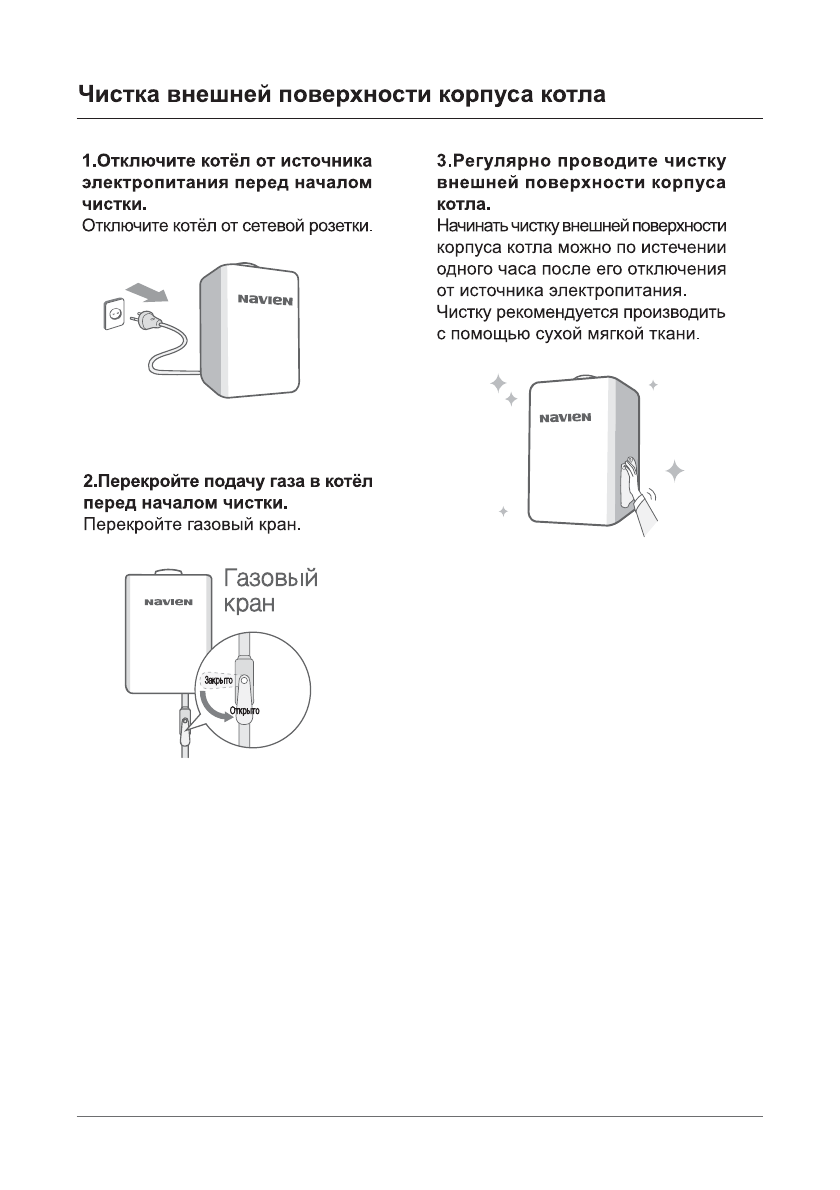 Чистка внешней поверхности корпуса котла

1.Отключите котёл от источника электропитания перед началом чистки.
Отключите котёл от сетевой розетки.

NAVIEN

2.Перекройте подачу газа в котёл перед началом чистки.
Перекройте газовый кран.

NAVIEN

Газовый кран

Закрыто

Открыто

3.Регулярно проводите чистку внешней поверхности корпуса котла.
Начинать чистку внешней поверхности корпуса котла можно по истечении одного часа после его отключения от источника электропитания.
Чистку рекомендуется производить с помощью сухой мягкой ткани.

NAVIEN