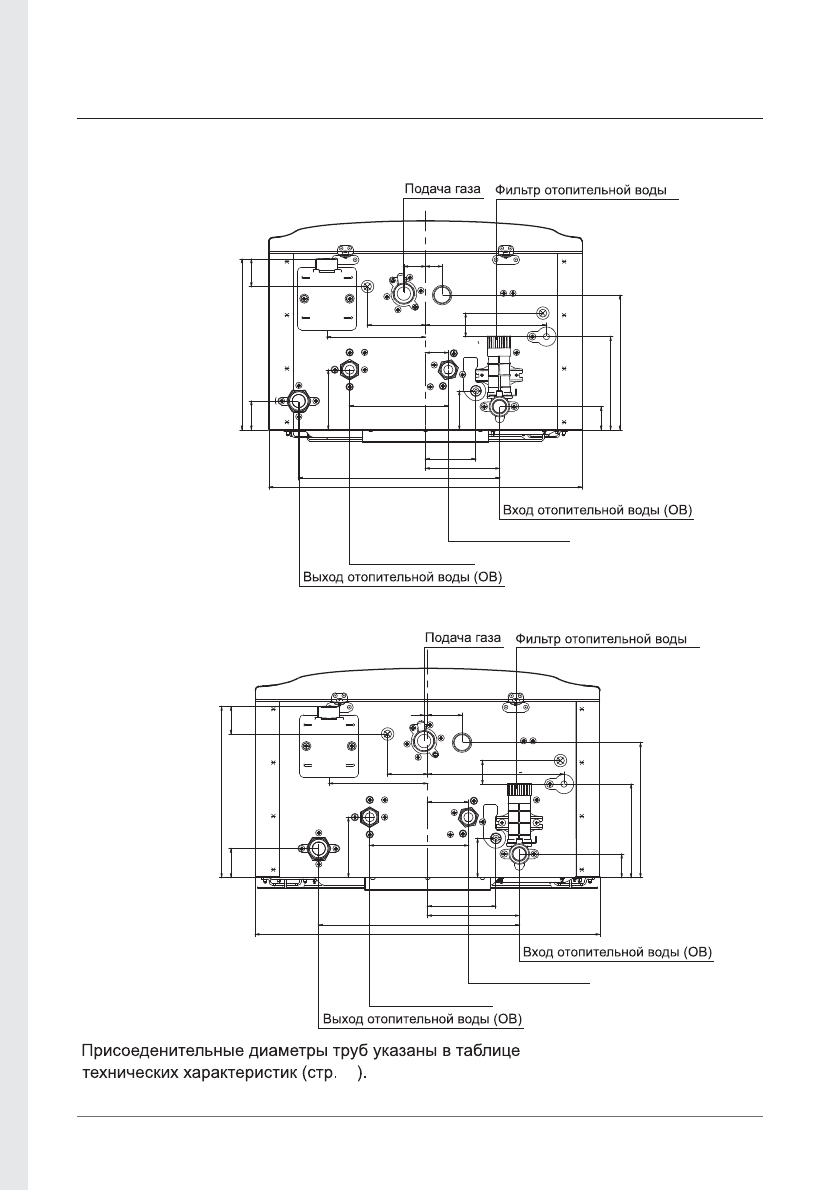 Подача газа
Фильтр отопительной воды
Вход отопительной воды (ОВ)
Выход отопительной воды (ОВ)

Подача газа
Фильтр отопительной воды
Вход отопительной воды (ОВ)
Выход отопительной воды (ОВ)

Присоеденительные диаметры труб указаны в таблице технических характеристик (стр. ).