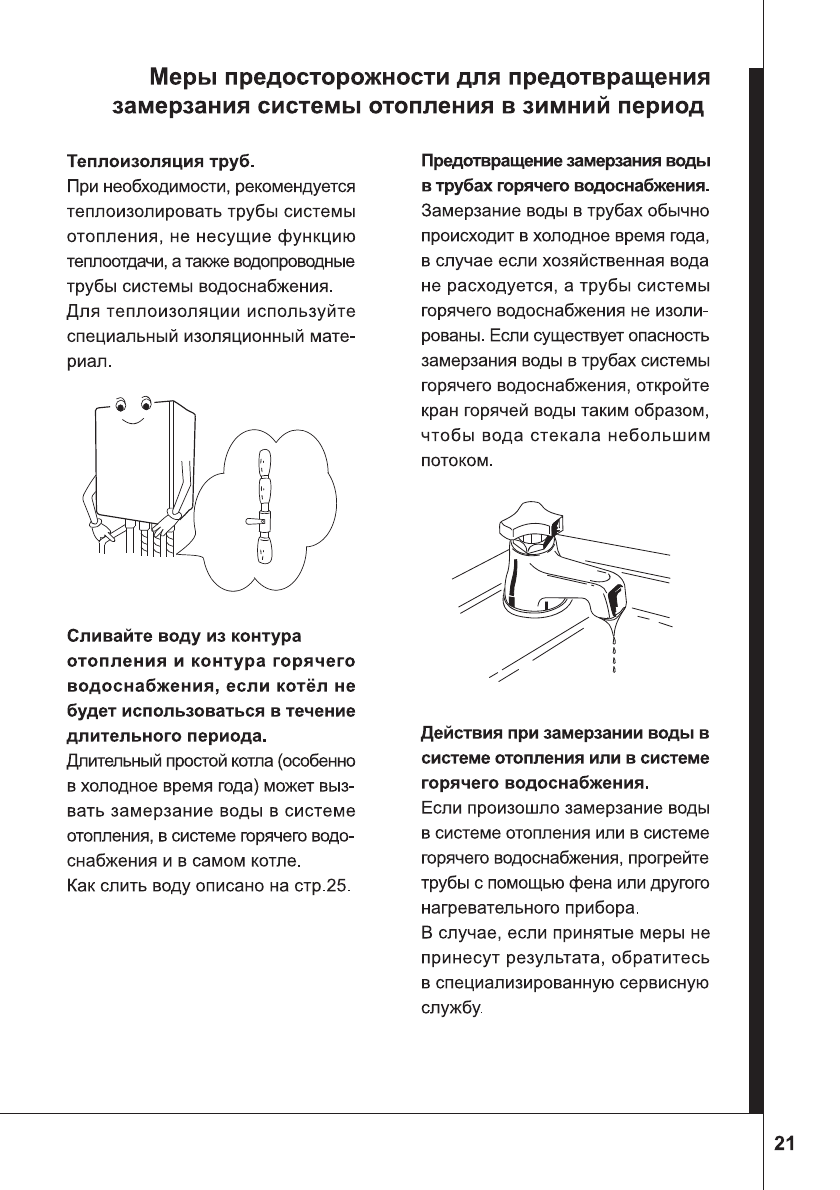 Меры предосторожности для предотвращения замерзания системы отопления в зимний период

Теплоизоляция труб.
При необходимости, рекомендуется теплоизолировать трубы системы отопления, не несущие функцию теплоотдачи, а также водопроводные трубы системы водоснабжения.
Для теплоизоляции используйте специальный изоляционный материал.

Сливайте воду из контура отопления и контура горячего водоснабжения, если котёл не будет использоваться в течение длительного периода.
Длительный простой котла (особенно в холодное время года) может вызвать замерзание воды в системе отопления, в системе горячего водоснабжения и в самом котле.
Как слить воду описано на стр.25.

Предотвращение замерзания воды в трубах горячего водоснабжения.
Замерзание воды в трубах обычно происходит в холодное время года, в случае если хозяйственная вода не расходуется, а трубы системы горячего водоснабжения не изолированы. Если существует опасность замерзания воды в трубах системы горячего водоснабжения, откройте кран горячей воды таким образом, чтобы вода стекала небольшим потоком.

Действия при замерзании воды в системе отопления или в системе горячего водоснабжения.
Если произошло замерзание воды в системе отопления или в системе горячего водоснабжения, прогрейте трубы с помощью фена или другого нагревательного прибора.
В случае, если принятые меры не принесут результата, обратитесь в специализированную сервисную службу.

21