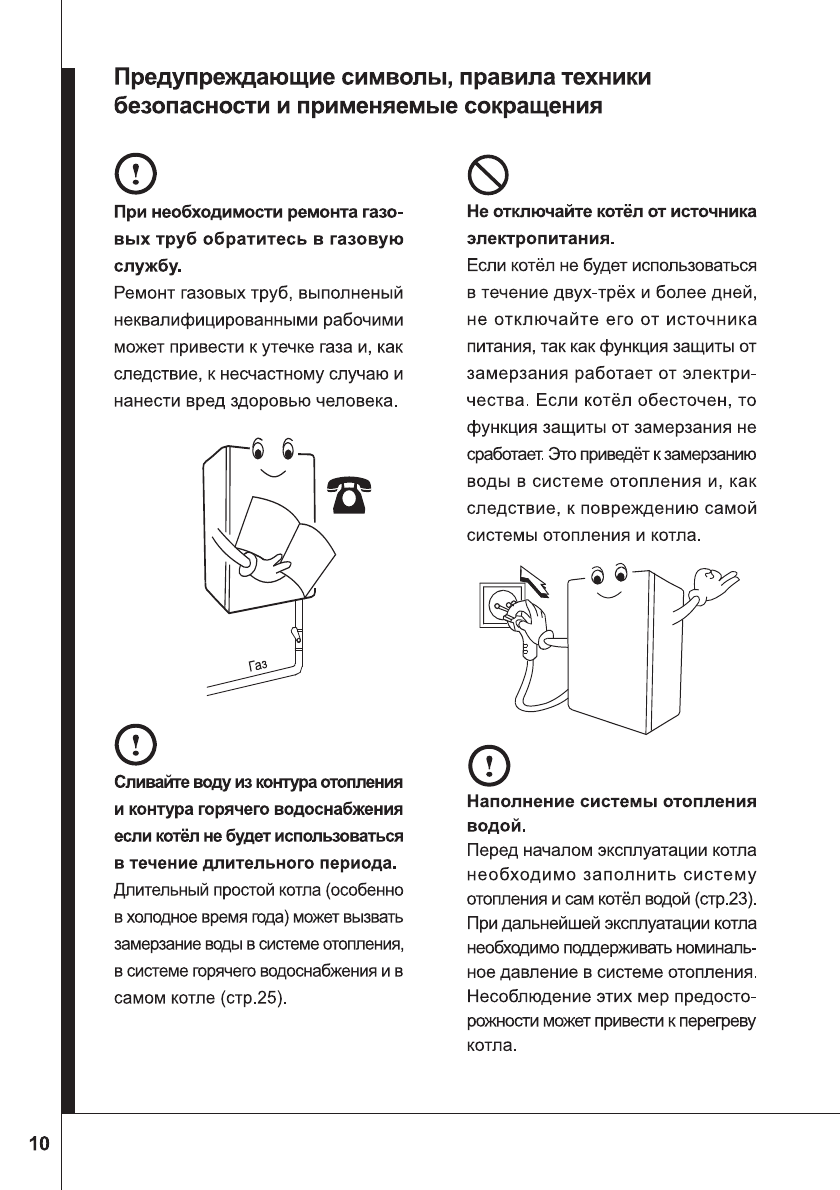 Предупреждающие символы, правила техники безопасности и применяемые сокращения

При необходимости ремонта газовых труб обратитесь в газовую службу.

Ремонт газовых труб, выполненый неквалифицированными рабочими может привести к утечке газа и, как следствие, к несчастному случаю и нанести вред здоровью человека.

Газ

Сливайте воду из контура отопления и контура горячего водоснабжения если котёл не будет использоваться в течение длительного периода.

Длительный простой котла (особенно в холодное время года) может вызвать замерзание воды в системе отопления, в системе горячего водоснабжения и в самом котле (стр.25).

Не отключайте котёл от источника электропитания.

Если котёл не будет использоваться в течение двух-трёх и более дней, не отключайте его от источника питания, так как функция защиты от замерзания работает от электричества. Если котёл обесточен, то функция защиты от замерзания не сработает. Это приведёт к замерзанию воды в системе отопления и, как следствие, к повреждению самой системы отопления и котла.

Наполнение системы отопления водой.

Перед началом эксплуатации котла необходимо заполнить систему отопления и сам котёл водой (стр.23). При дальнейшей эксплуатации котла необходимо поддерживать номинальное давление в системе отопления. Несоблюдение этих мер предосторожности может привести к перегреву котла.

10