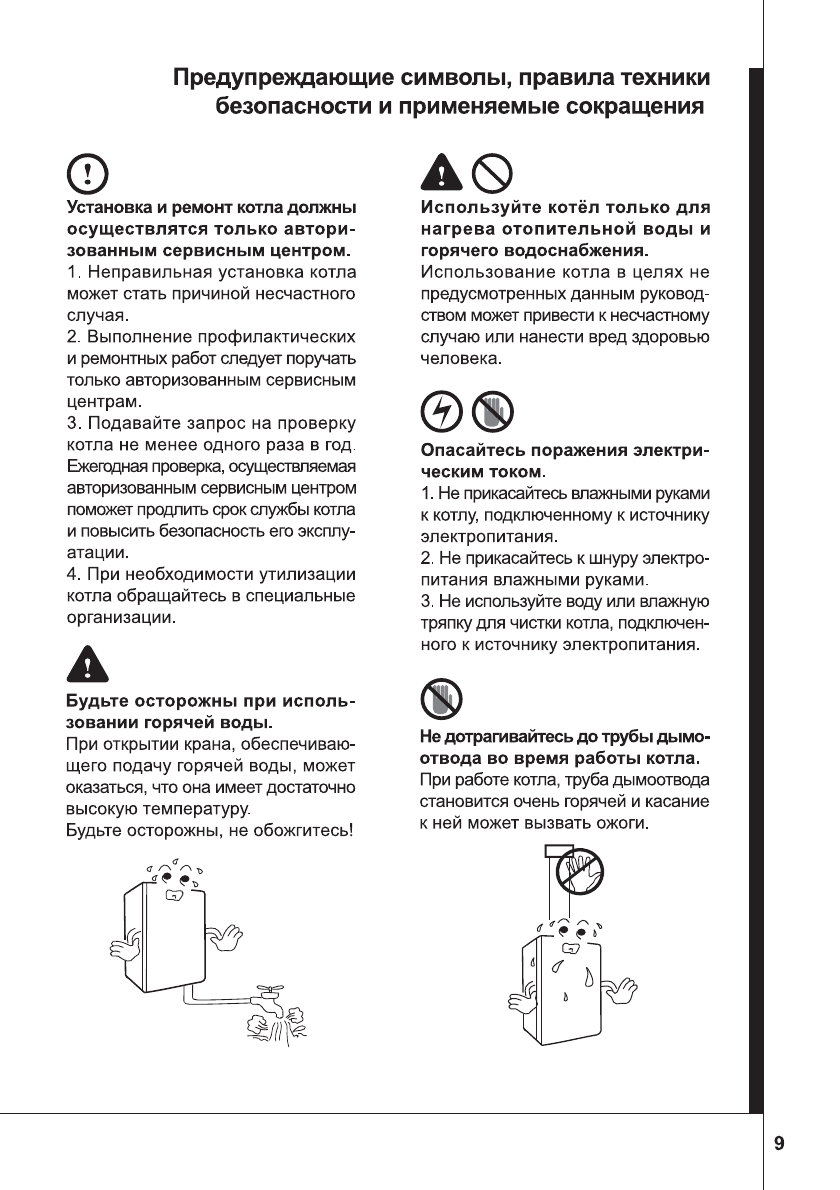 Предупреждающие символы, правила техники безопасности и применяемые сокращения

Установка и ремонт котла должны осуществлятся только авторизованным сервисным центром.
1. Неправильная установка котла может стать причиной несчастного случая.
2. Выполнение профилактических и ремонтных работ следует поручать только авторизованным сервисным центрам.
3. Подавайте запрос на проверку котла не менее одного раза в год. Ежегодная проверка, осуществляемая авторизованным сервисным центром поможет продлить срок службы котла и повысить безопасность его эксплуатации.
4. При необходимости утилизации котла обращайтесь в специальные организации.

Будьте осторожны при использовании горячей воды.
При открытии крана, обеспечивающего подачу горячей воды, может оказаться, что она имеет достаточно высокую температуру.
Будьте осторожны, не обожгитесь!

Используйте котёл только для нагрева отопительной воды и горячего водоснабжения.
Использование котла в целях не предусмотренных данным руководством может привести к несчастному случаю или нанести вред здоровью человека.

Опасайтесь поражения электрическим током.
1. Не прикасайтесь влажными руками к котлу, подключенному к источнику электропитания.
2. Не прикасайтесь к шнуру электропитания влажными руками.
3. Не используйте воду или влажную тряпку для чистки котла, подключенного к источнику электропитания.

Не дотрагивайтесь до трубы дымоотвода во время работы котла.
При работе котла, труба дымоотвода становится очень горячей и касание к ней может вызвать ожоги.

9