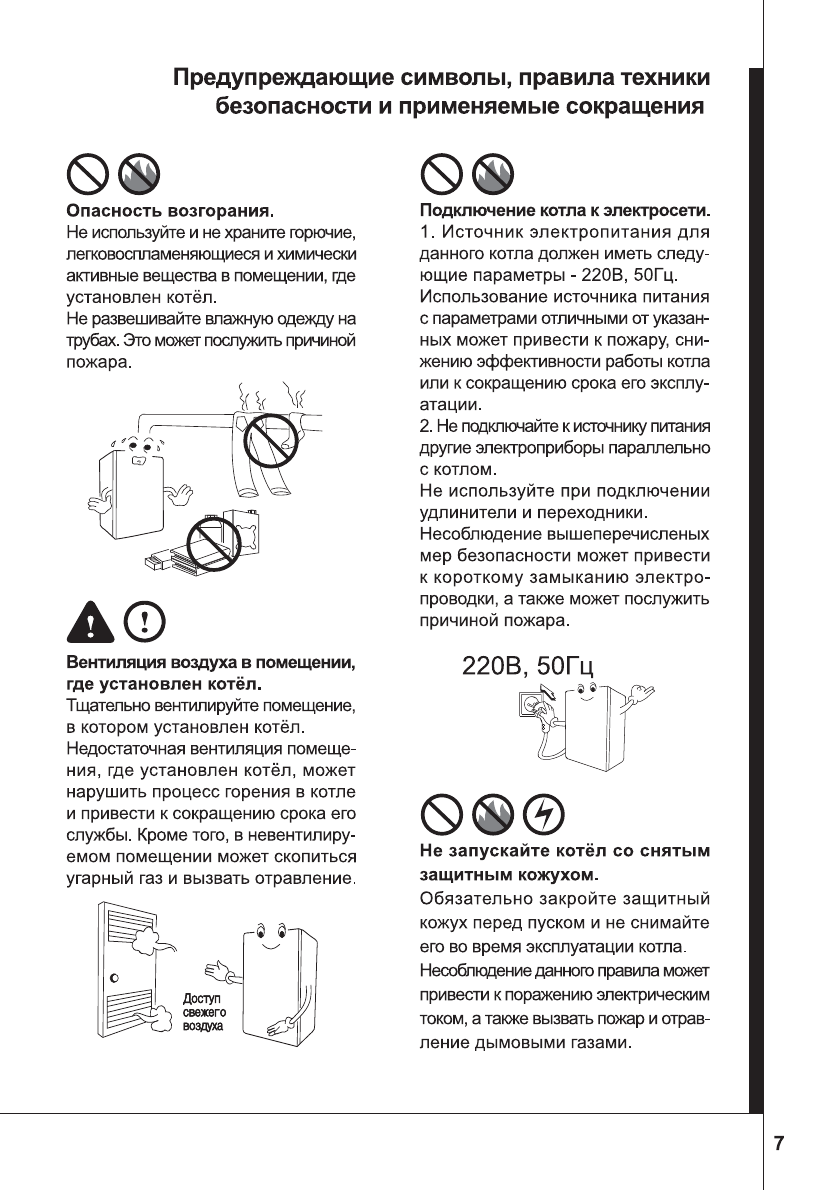 Предупреждающие символы, правила техники безопасности и применяемые сокращения

Опасность возгорания.
Не используйте и не храните горючие, легковоспламеняющиеся и химически активные вещества в помещении, где установлен котёл.
Не развешивайте влажную одежду на трубах. Это может послужить причиной пожара.

Вентиляция воздуха в помещении, где установлен котёл.
Тщательно вентилируйте помещение, в котором установлен котёл.
Недостаточная вентиляция помещения, где установлен котёл, может нарушить процесс горения в котле и привести к сокращению срока его службы. Кроме того, в невентилируемом помещении может скопиться угарный газ и вызвать отравление.

Доступ свежего воздуха

Подключение котла к электросети.
1. Источник электропитания для данного котла должен иметь следующие параметры - 220В, 50Гц.
Использование источника питания с параметрами отличными от указанных может привести к пожару, снижению эффективности работы котла или к сокращению срока его эксплуатации.
2. Не подключайте к источнику питания другие электроприборы параллельно с котлом.
Не используйте при подключении удлинители и переходники.
Несоблюдение вышеперечисленых мер безопасности может привести к короткому замыканию электропроводки, а также может послужить причиной пожара.

220В, 50Гц

Не запускайте котёл со снятым защитным кожухом.
Обязательно закройте защитный кожух перед пуском и не снимайте его во время эксплуатации котла.
Несоблюдение данного правила может привести к поражению электрическим током, а также вызвать пожар и отравление дымовыми газами.

7