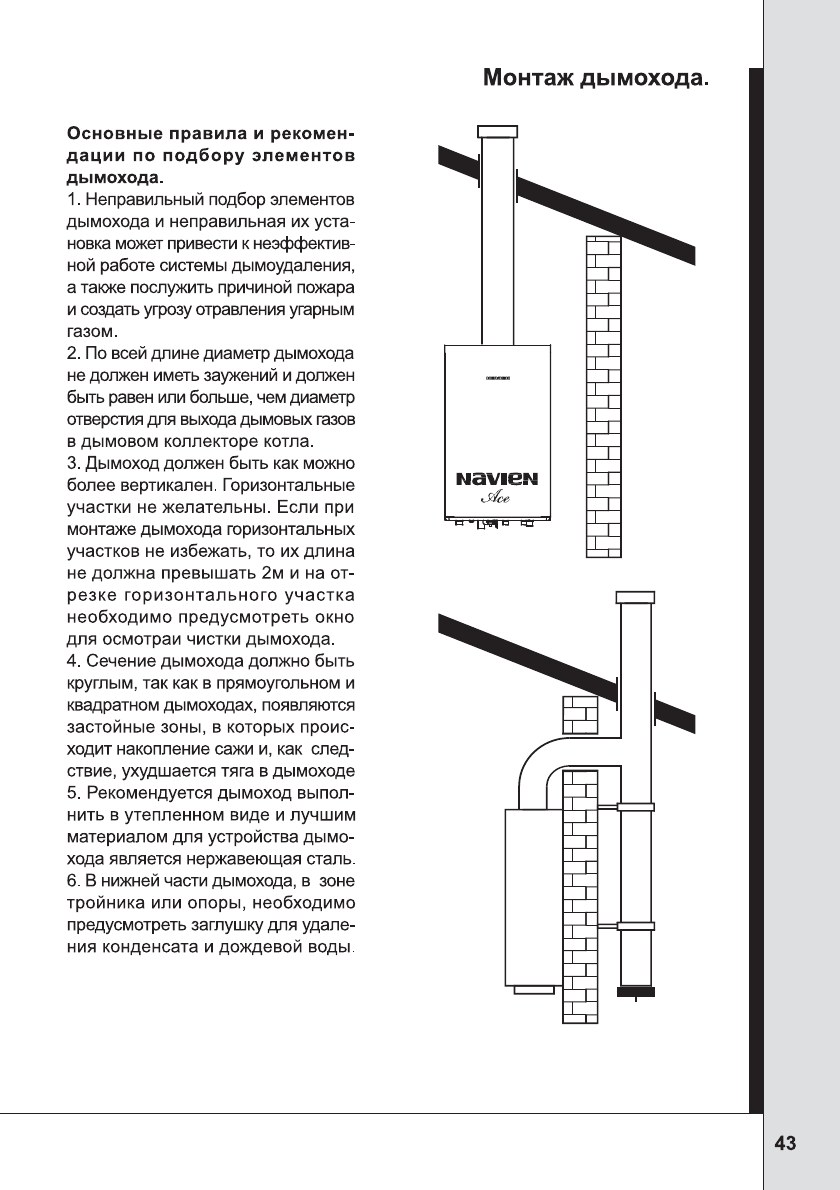 Монтаж дымохода.

Основные правила и рекомендации по подбору элементов дымохода.

1. Неправильный подбор элементов дымохода и неправильная их установка может привести к неэффективной работе системы дымоудаления, а также послужить причиной пожара и создать угрозу отравления угарным газом.

2. По всей длине диаметр дымохода не должен иметь заужений и должен быть равен или больше, чем диаметр отверстия для выхода дымовых газов в дымовом коллекторе котла.

3. Дымоход должен быть как можно более вертикален. Горизонтальные участки не желательны. Если при монтаже дымохода горизонтальных участков не избежать, то их длина не должна превышать 2м и на отрезке горизонтального участка необходимо предусмотреть окно для осмотраи чистки дымохода.

4. Сечение дымохода должно быть круглым, так как в прямоугольном и квадратном дымоходах, появляются застойные зоны, в которых происходит накопление сажи и, как следствие, ухудшается тяга в дымоходе

5. Рекомендуется дымоход выполнить в утепленном виде и лучшим материалом для устройства дымохода является нержавеющая сталь.

6. В нижней части дымохода, в зоне тройника или опоры, необходимо предусмотреть заглушку для удаления конденсата и дождевой воды.

NAVIEN
Ace

43