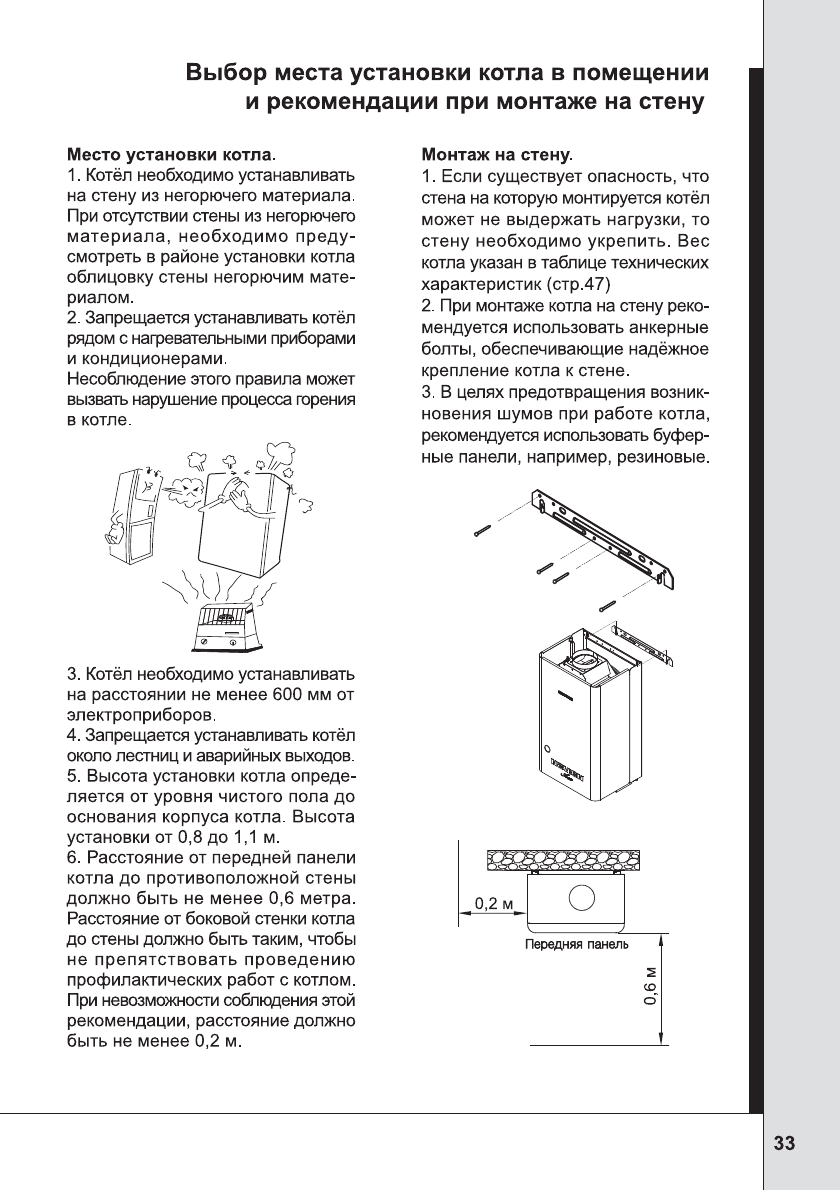 Выбор места установки котла в помещении и рекомендации при монтаже на стену

Место установки котла.
1. Котёл необходимо устанавливать на стену из негорючего материала. При отсутствии стены из негорючего материала, необходимо предусмотреть в районе установки котла облицовку стены негорючим материалом.
2. Запрещается устанавливать котёл рядом с нагревательными приборами и кондиционерами.
Несоблюдение этого правила может вызвать нарушение процесса горения в котле.

3. Котёл необходимо устанавливать на расстоянии не менее 600 мм от электроприборов.
4. Запрещается устанавливать котёл около лестниц и аварийных выходов.
5. Высота установки котла определяется от уровня чистого пола до основания корпуса котла. Высота установки от 0,8 до 1,1 м.
6. Расстояние от передней панели котла до противоположной стены должно быть не менее 0,6 метра. Расстояние от боковой стенки котла до стены должно быть таким, чтобы не препятствовать проведению профилактических работ с котлом. При невозможности соблюдения этой рекомендации, расстояние должно быть не менее 0,2 м.

Монтаж на стену.
1. Если существует опасность, что стена на которую монтируется котёл может не выдержать нагрузки, то стену необходимо укрепить. Вес котла указан в таблице технических характеристик (стр.47)
2. При монтаже котла на стену рекомендуется использовать анкерные болты, обеспечивающие надёжное крепление котла к стене.
3. В целях предотвращения возникновения шумов при работе котла, рекомендуется использовать буферные панели, например, резиновые.

0,2 м
Передняя панель
0,6 м

33