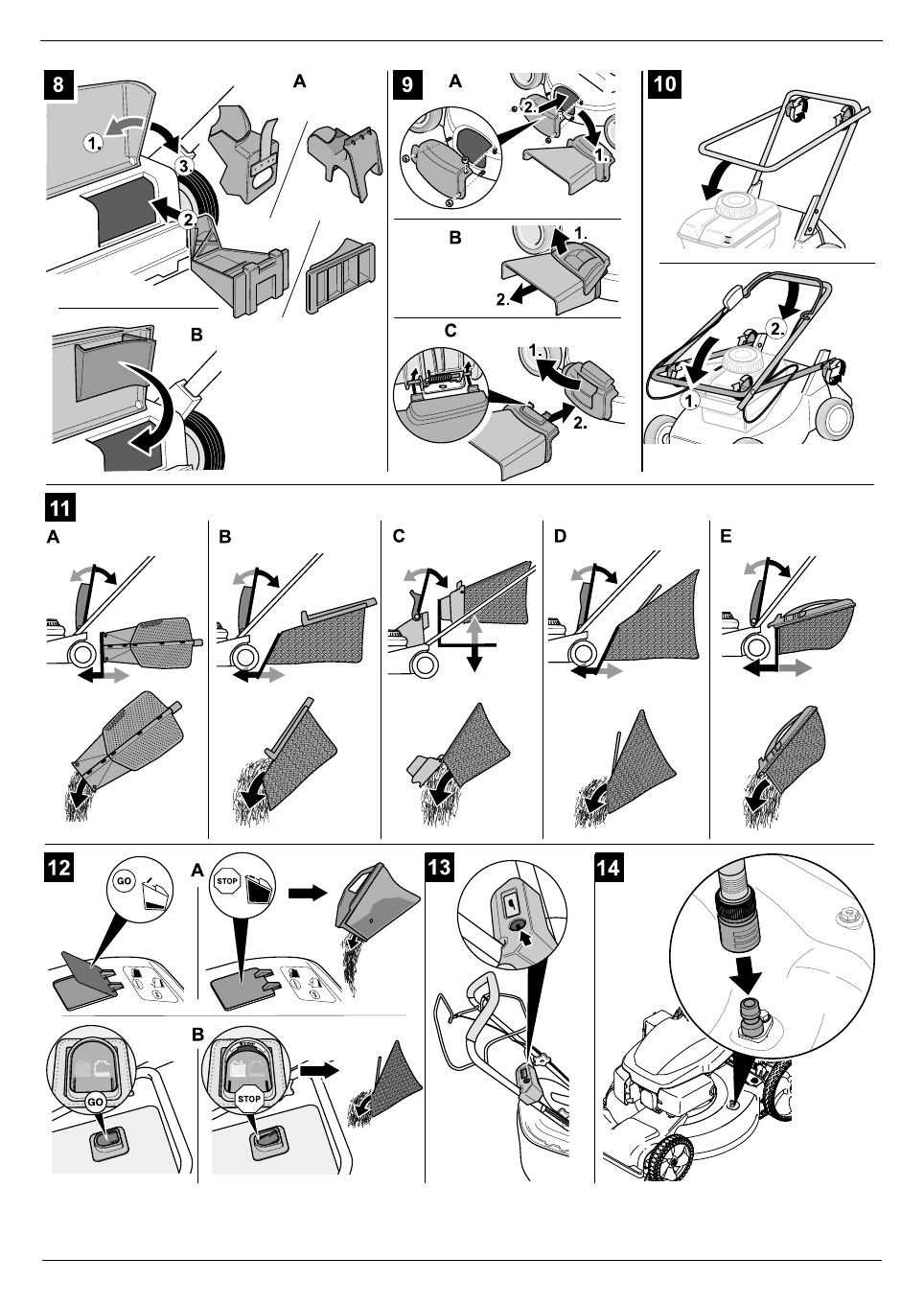 8
A
1.
3.
2.
B
9
A
2.
1.
B
1.
2.
C
1.
2.
10
2.
1.
11
A
B
C
D
E
12
GO
A
STOP
B
GO
STOP
STOP
13
14