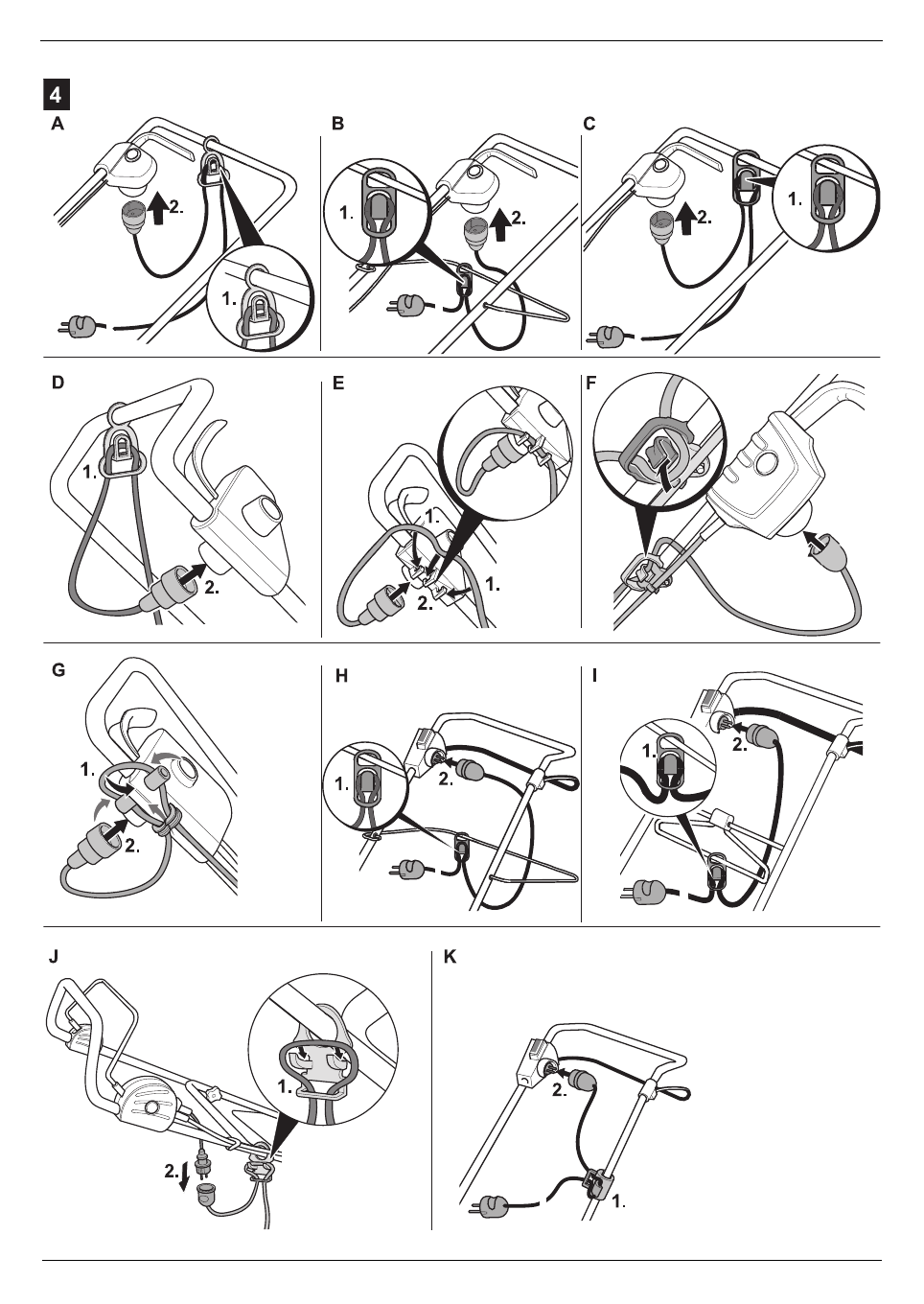 4

A
2.
1.

B
1.
2.

C
2.
1.

D
1.
2.

E
1.
2.
1.

F

G
1.
2.

H
1.
2.

I
1.
2.

J
1.
2.

K
2.
1.