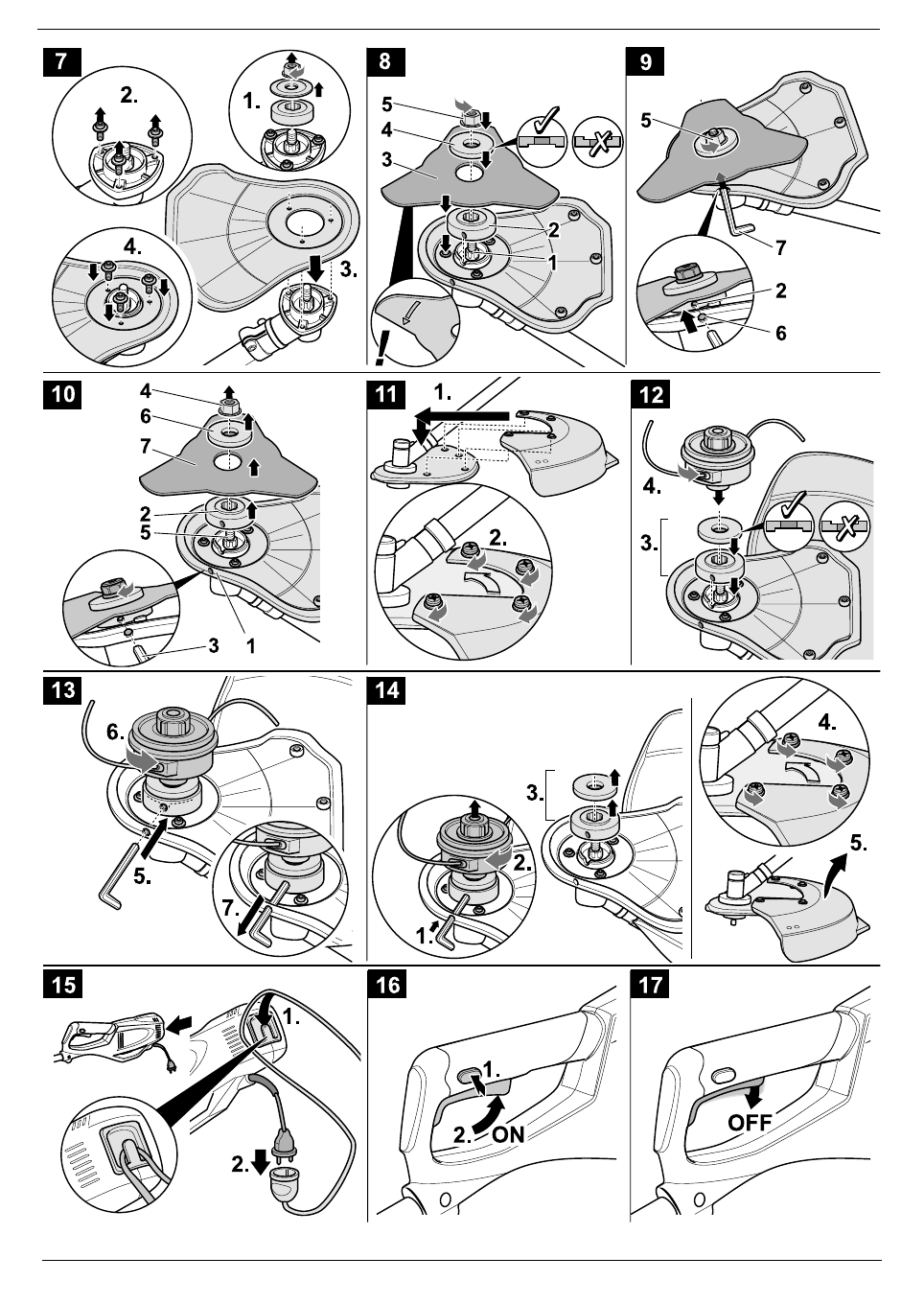 7
2.
1.
4.
3.

8
5
4
3
2
1
!

9
5
7
2
6

10
4
6
7
2
5
3
1

11
1.
2.

12
4.
3.

13
6.
5.
7.

14
3.
2.
1.
4.
5.

15
1.
2.

16
1.
2. ON

17
OFF