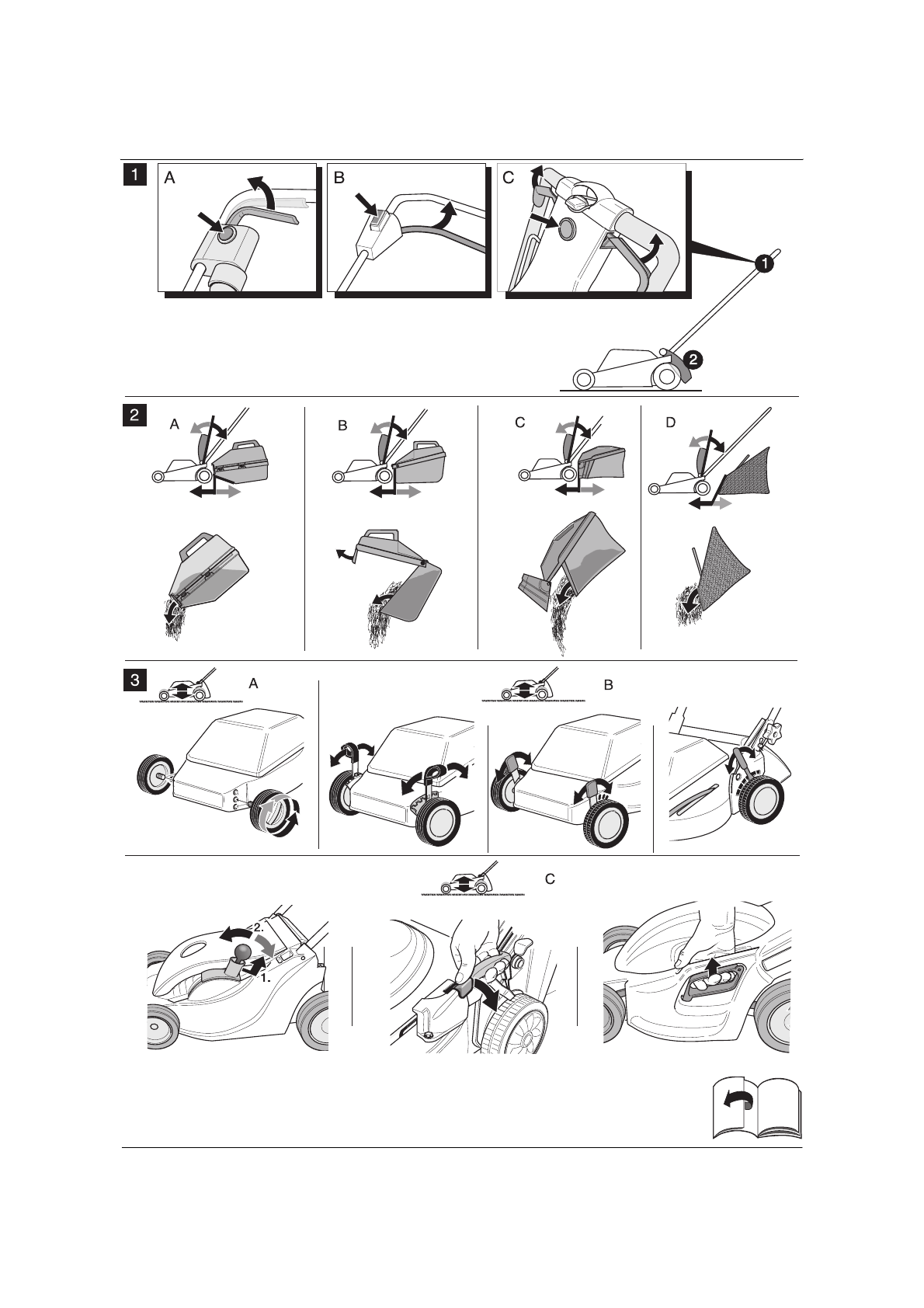 1
A
B
C
1
2

2
A
B
C
D

3
A
B

C
2.
1.