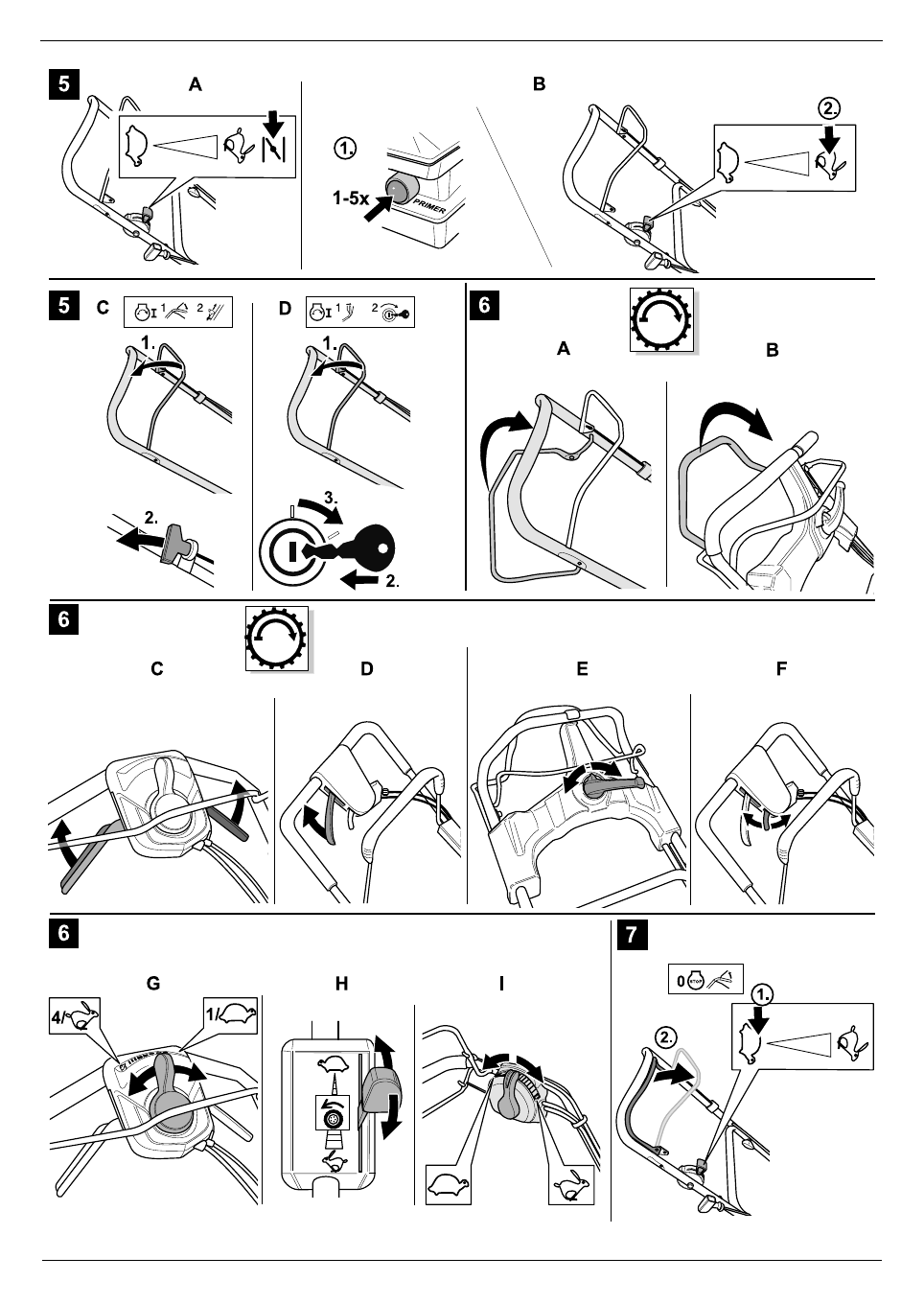 5
A
1.
1-5x
PRIMER
B
2.

5
C
I 1 2
1.
2.
D
I 1 2
1.
3.
2.

6
A
B

6
C
D
E
F

6
G
4/
1/
H
I

7
0 STOP
1.
2.