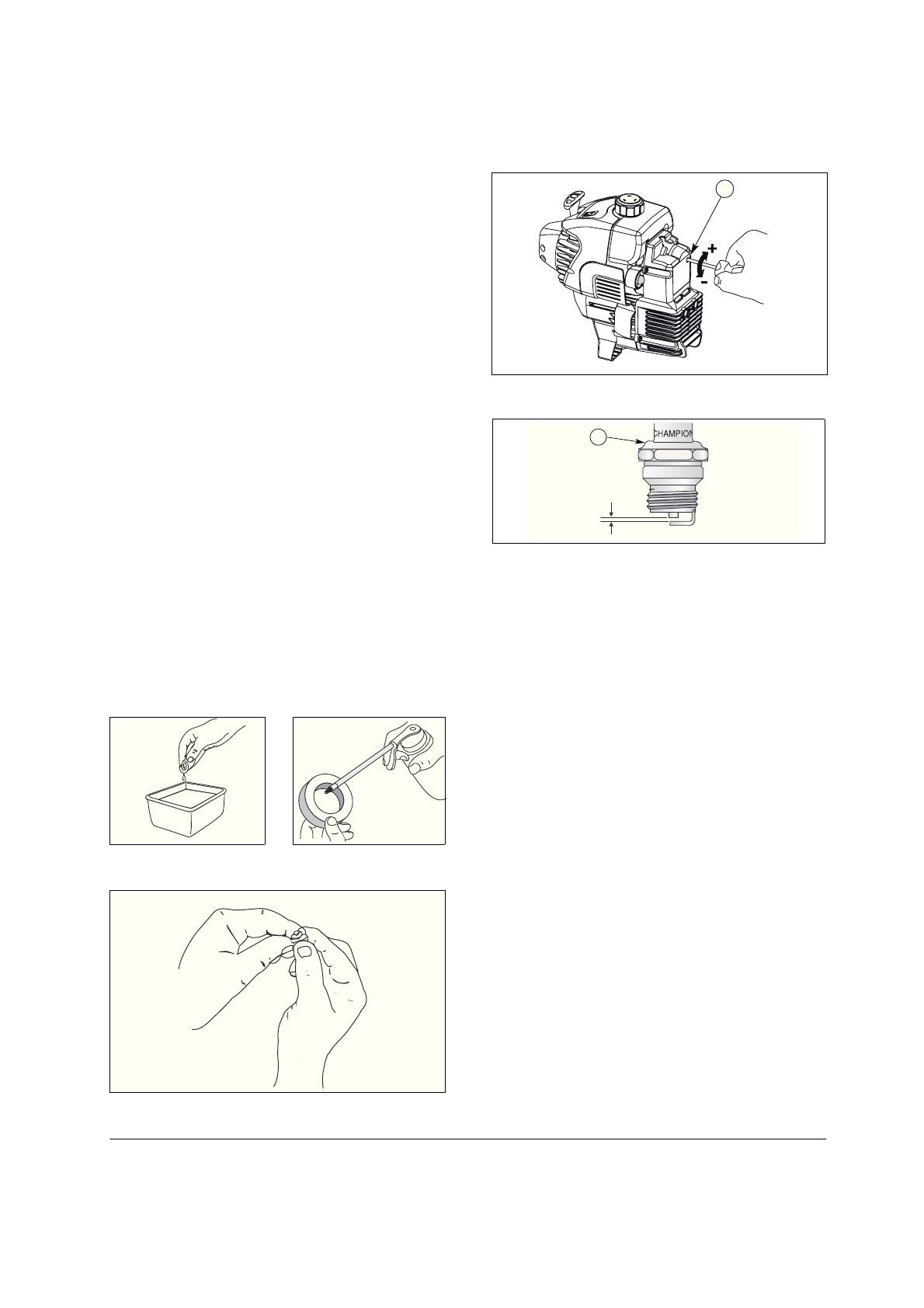 +
-

CHAMPION