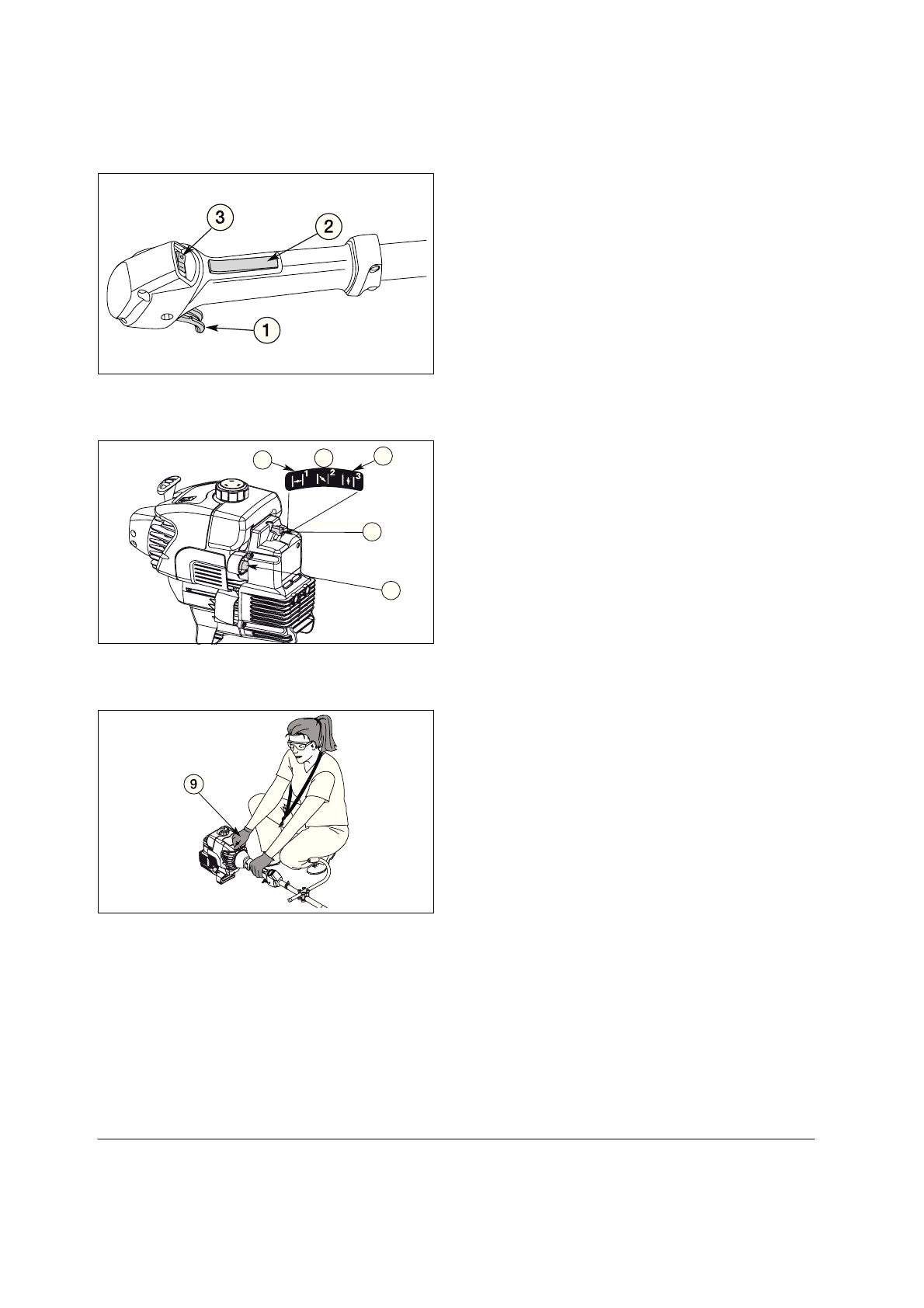 3
2
1

1 2 3

9