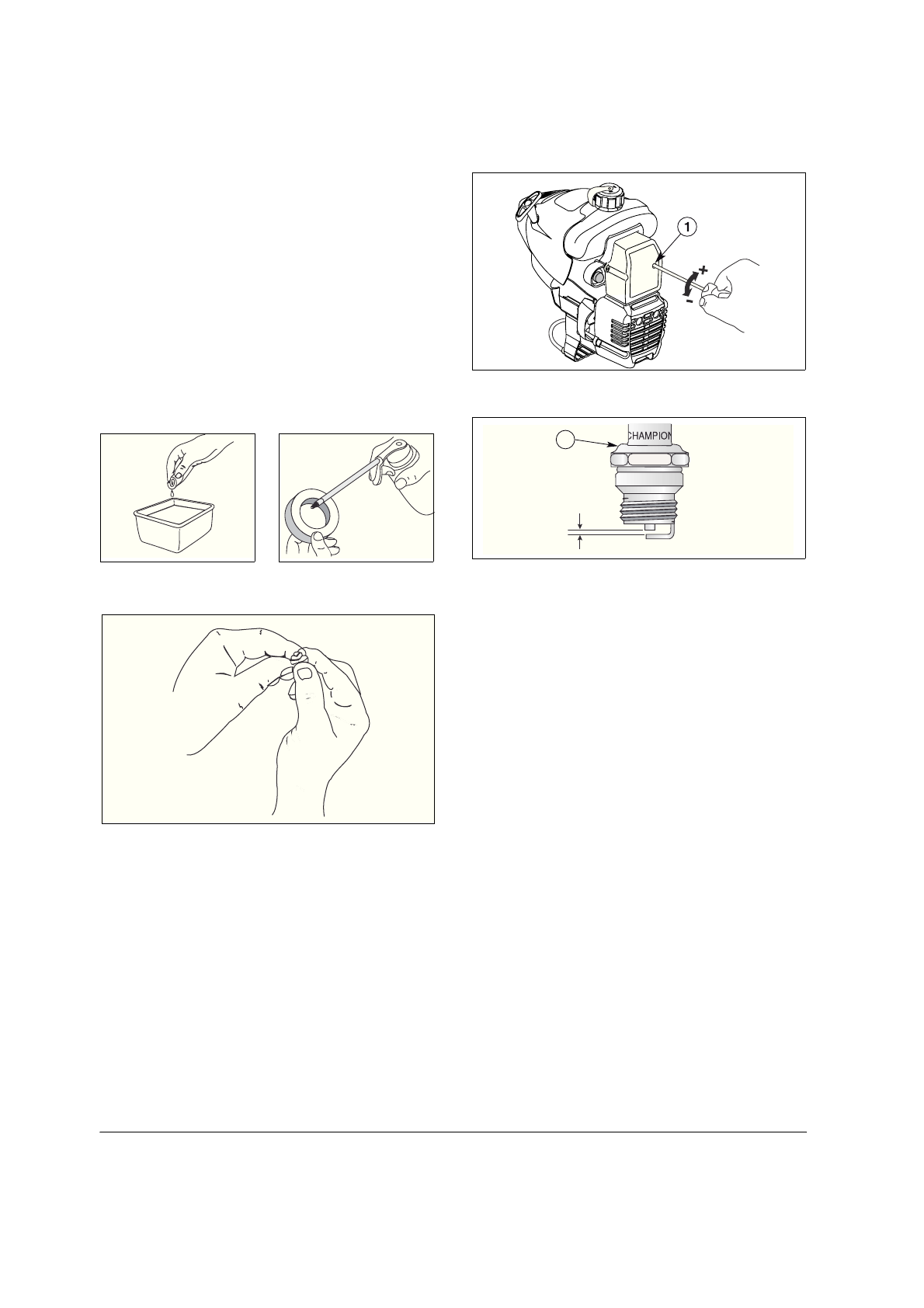 1

+

-

CHAMPION