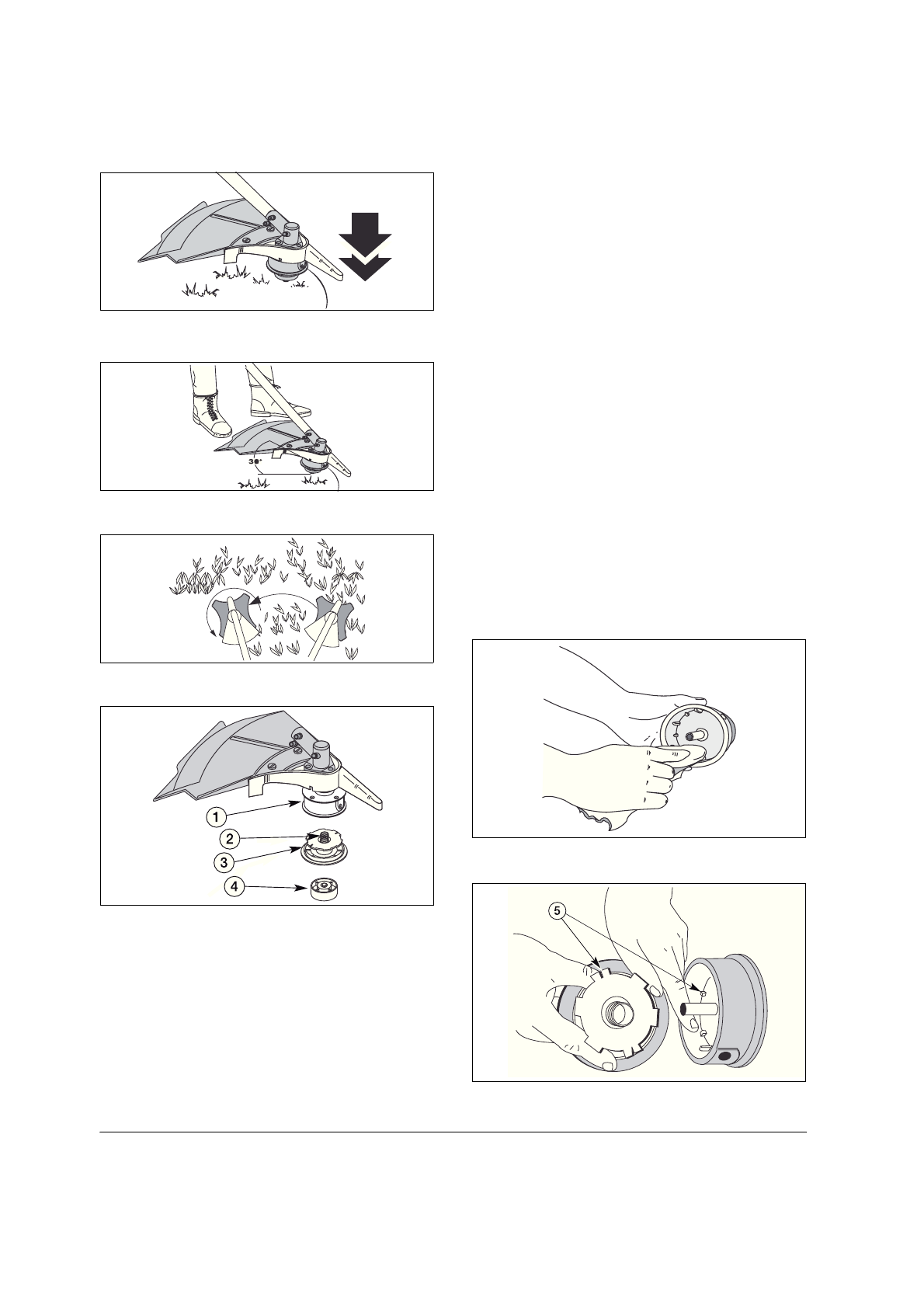 30°

1

2

3

4

5