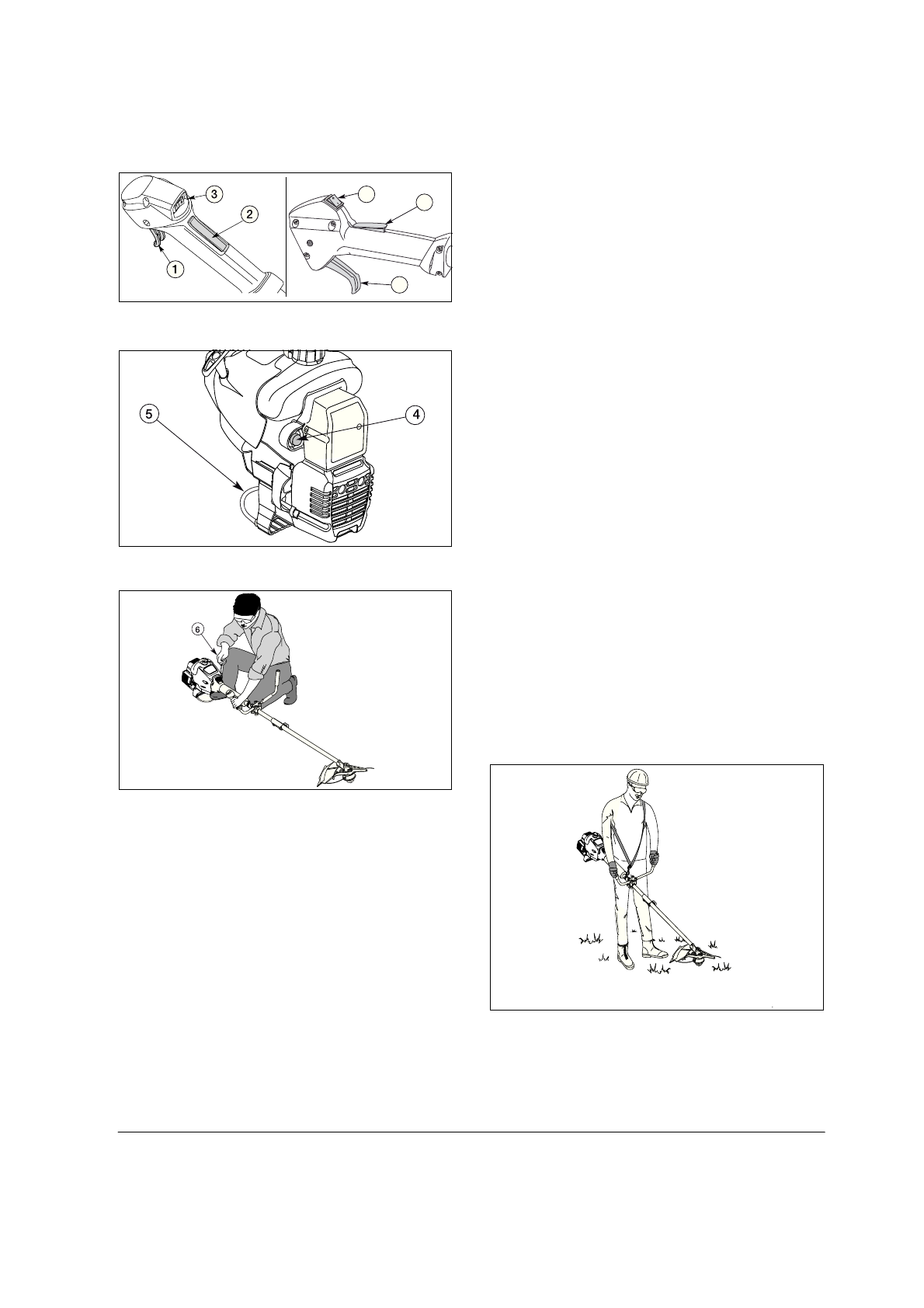 3
2
1
5
4
6