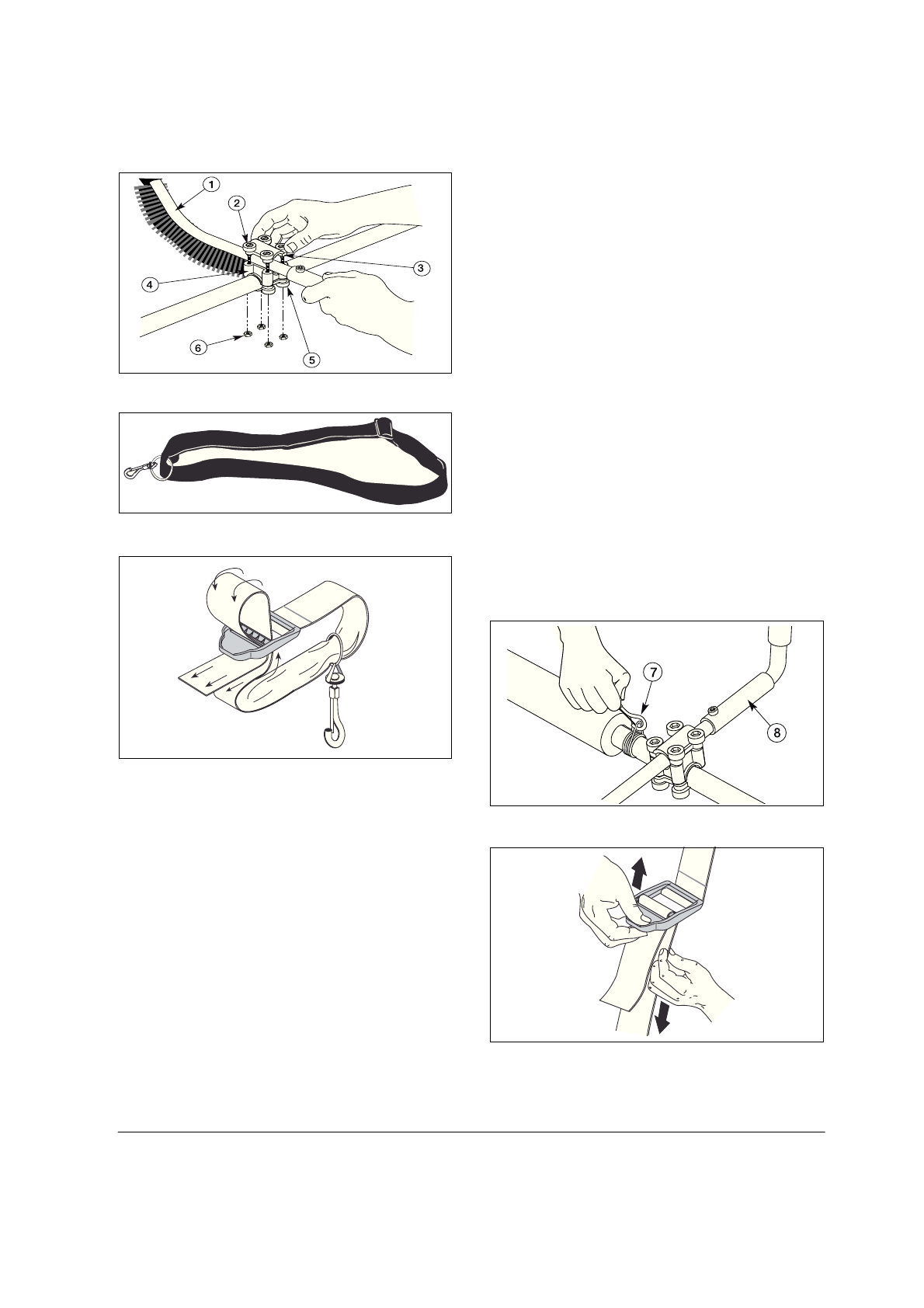 1
2
3
4
5
6

7
8