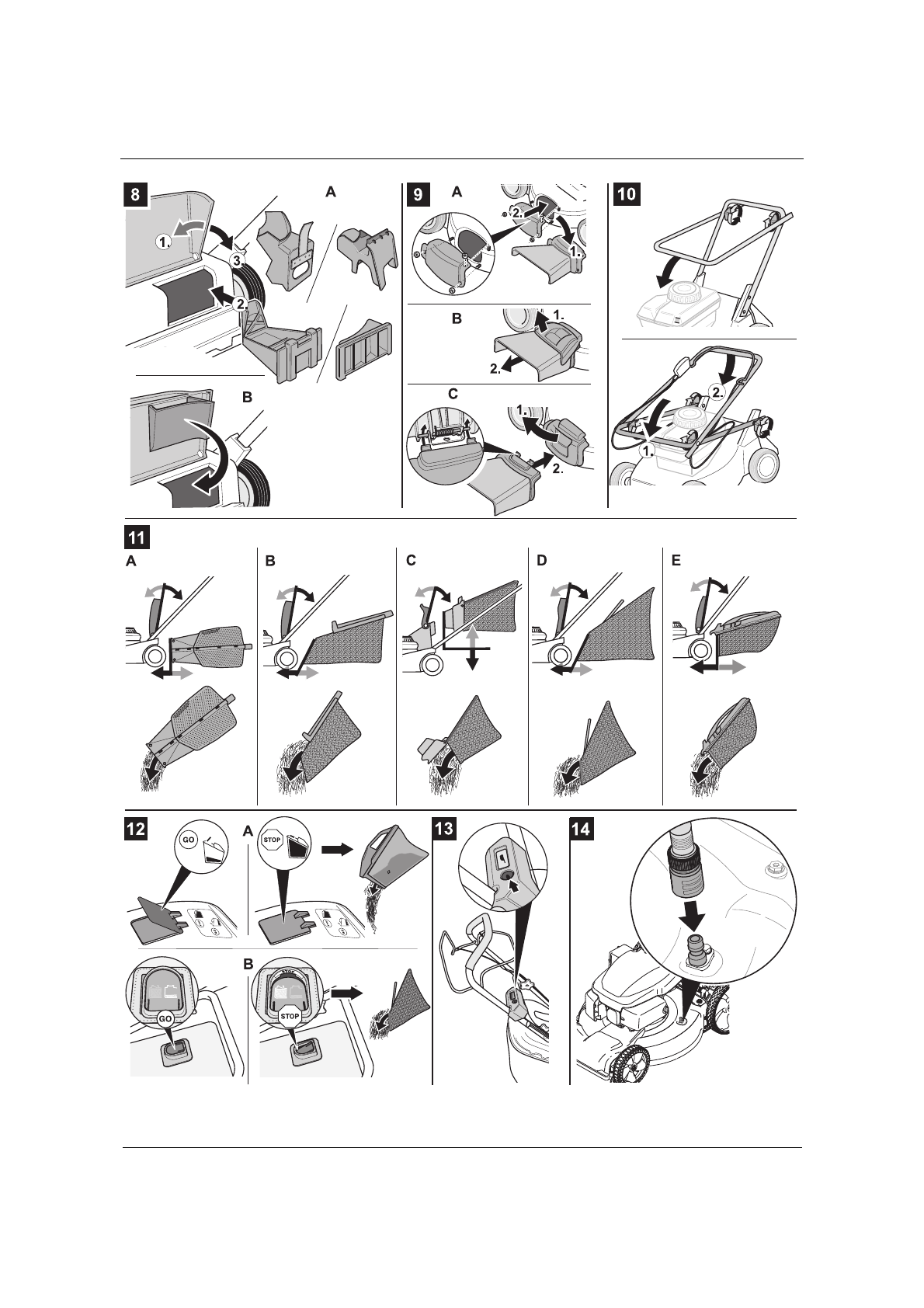 8
A
1.
3.
2.
B

9
A
2.
1.
B
1.
2.
C
1.
2.

10
2.
1.

11
A
B
C
D
E

12
GO
A
STOP
B
GO
STOP
STOP

13

14