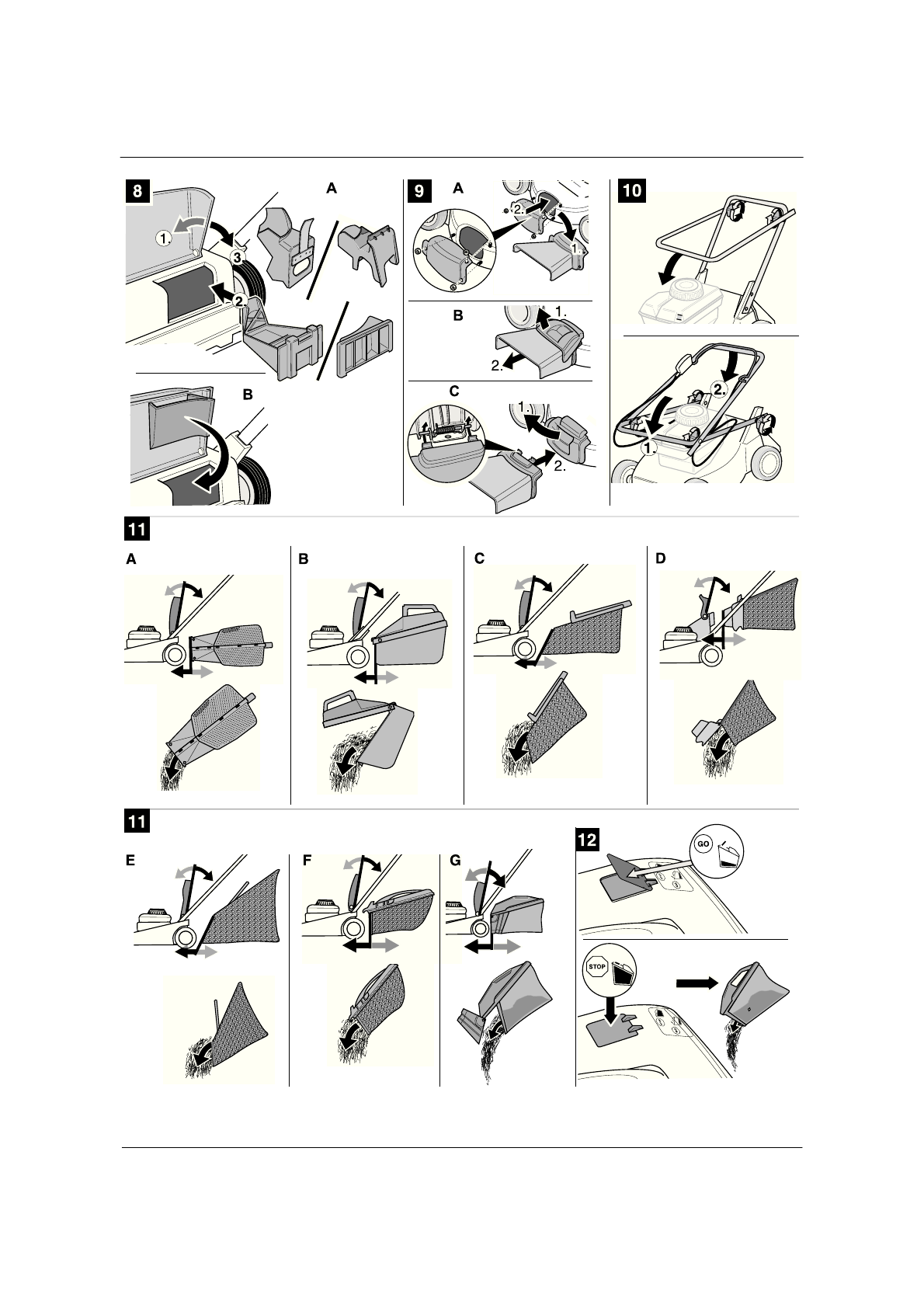 8
A
1.
3.
2.
B

9
A
2.
1.
B
1.
2.
C
1.
2.

10
2.
1.

11
A
B
C
D

11
E
F
G

12
GO
STOP