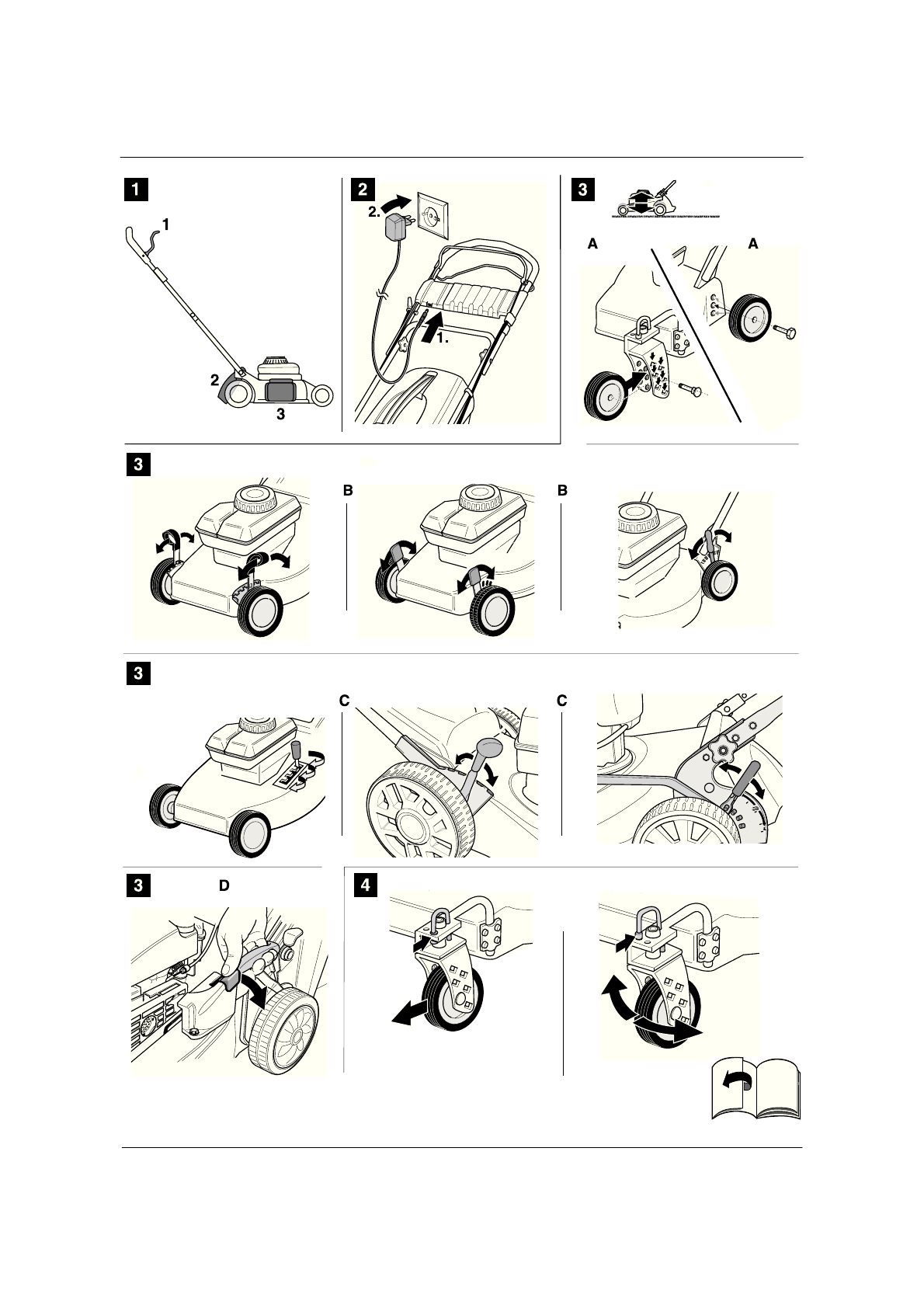 1

1

2

3

2

2.

1.

3

A

A

3

B

B

3

C

C

3

D

4