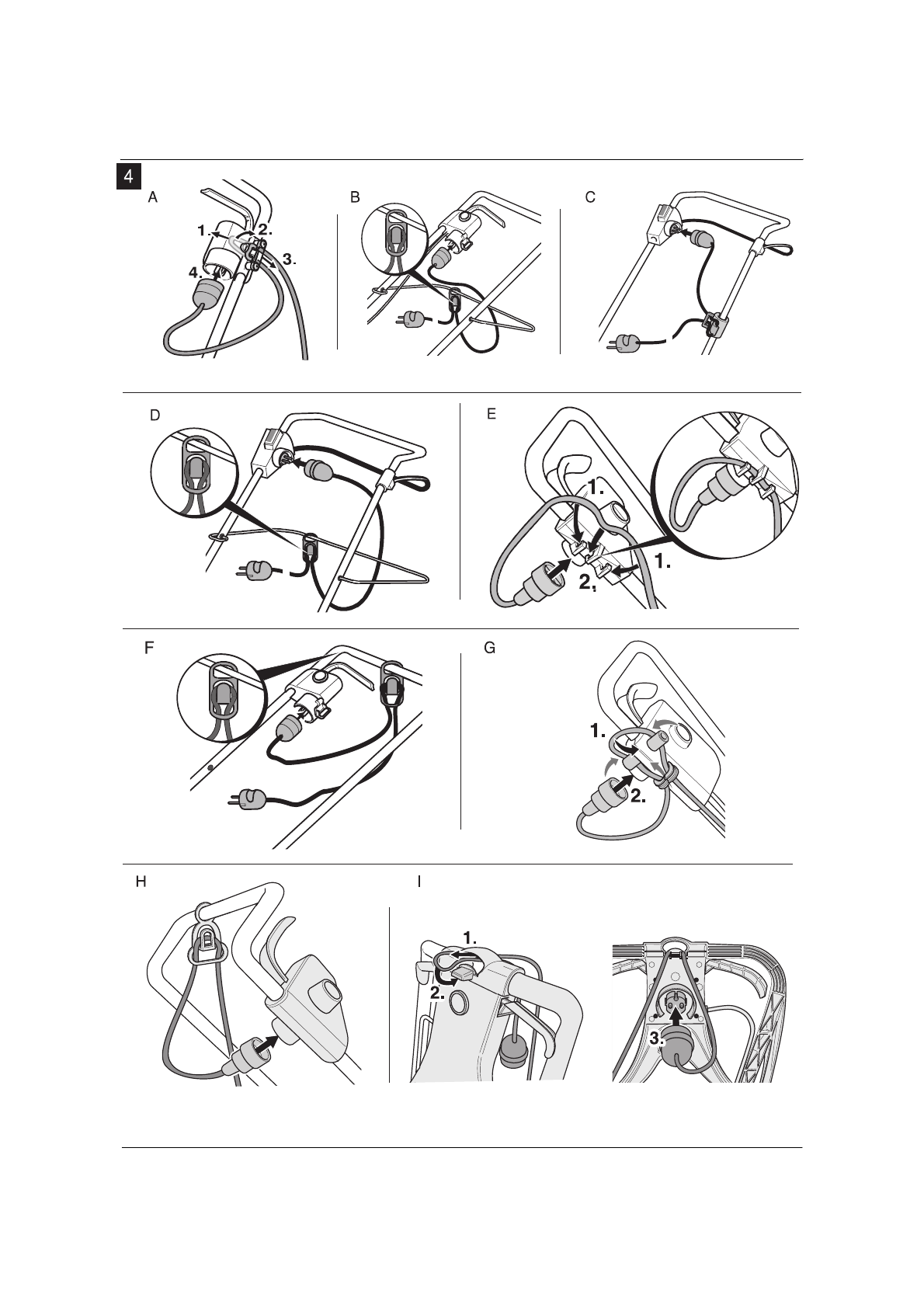 4

A
1.
2.
3.
4.

B

C

D

E
1.
1.
2.

F

G
1.
2.

H

I
1.
2.
3.