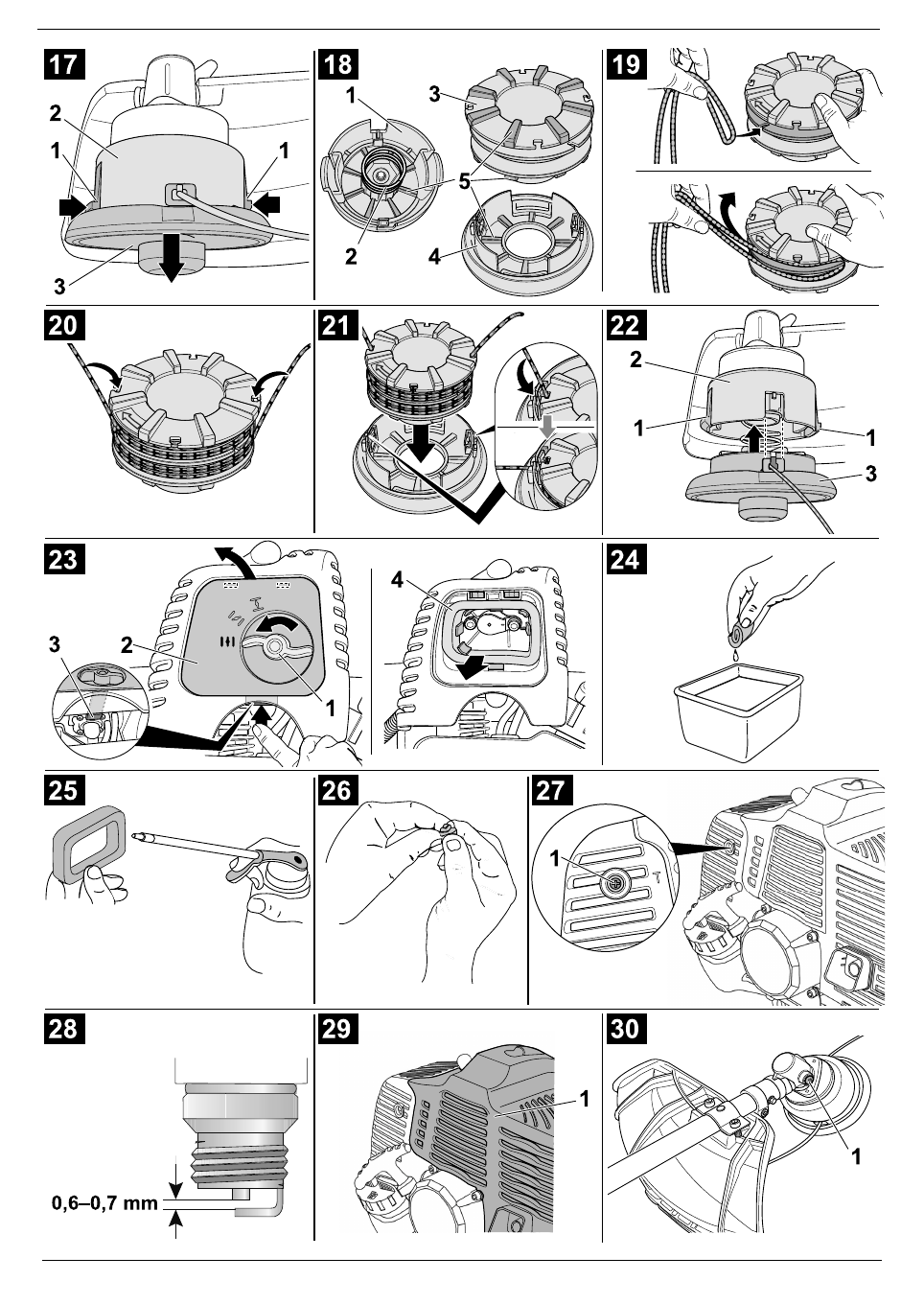 17
2
1
1
3

18
1
3
5
2
4

19

20

21

22
2
1
1
3

23
3
2
1
4

24

25

26

27
1

28
0,6–0,7 mm

29
1

30
1