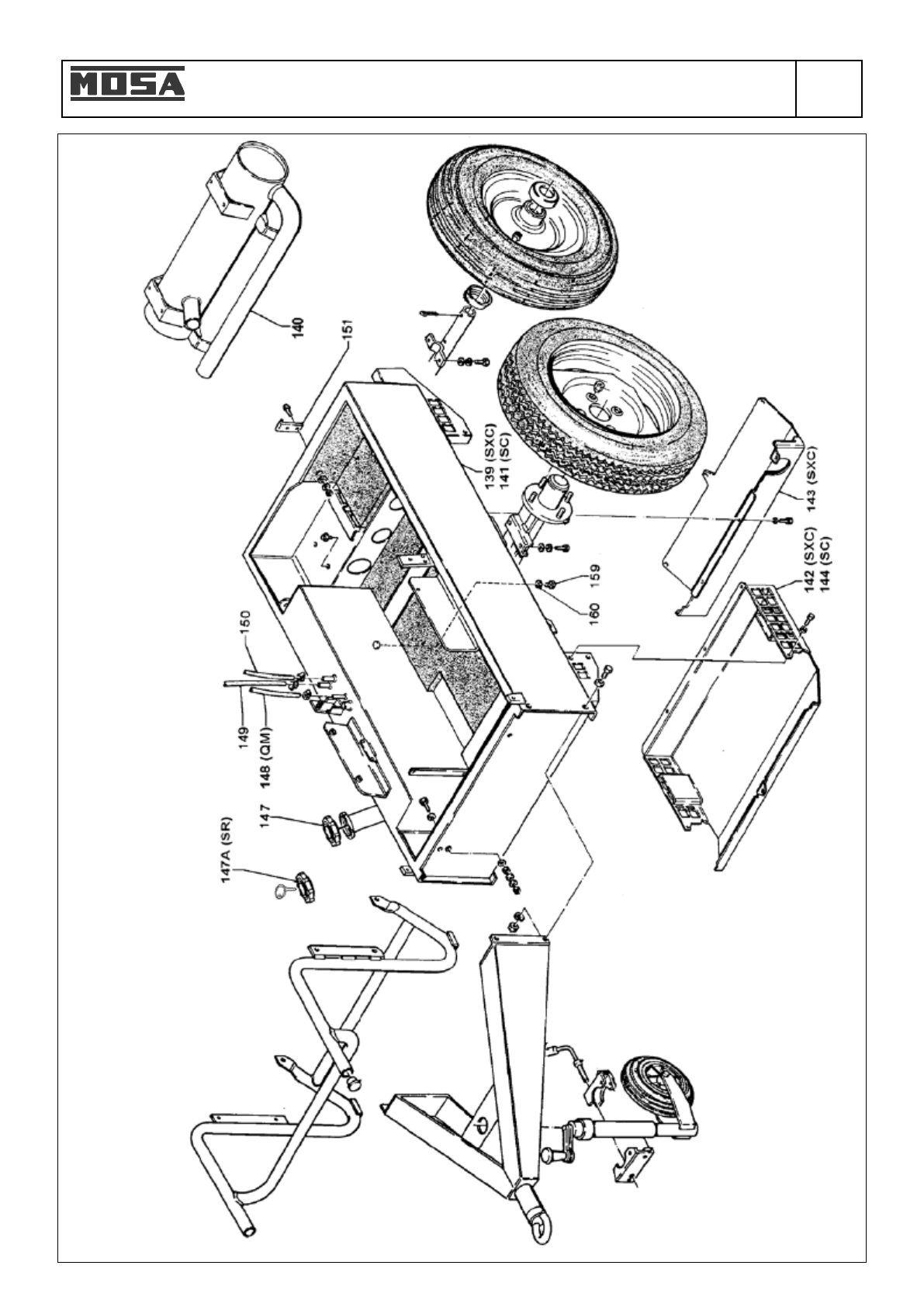 MOSA

140
151
139 (SXC)
141 (SC)
143 (SXC)
142 (SXC)
144 (SC)
159
160
150
149
148 (QM)
147
147A (SR)