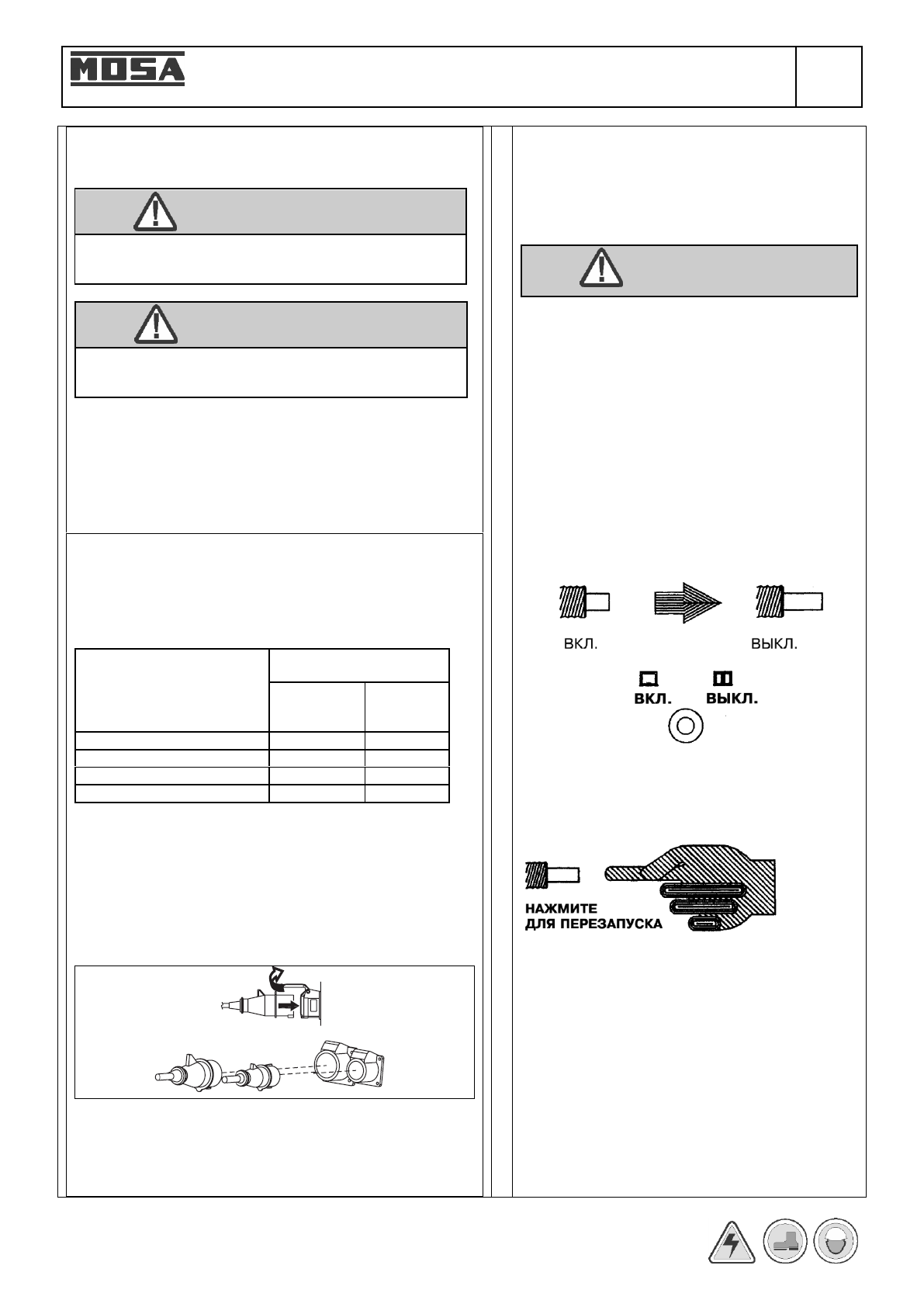 MOSA

ВКЛ.

ВЫКЛ.

ВКЛ.

ВЫКЛ.

НАЖМИТЕ ДЛЯ ПЕРЕЗАПУСКА