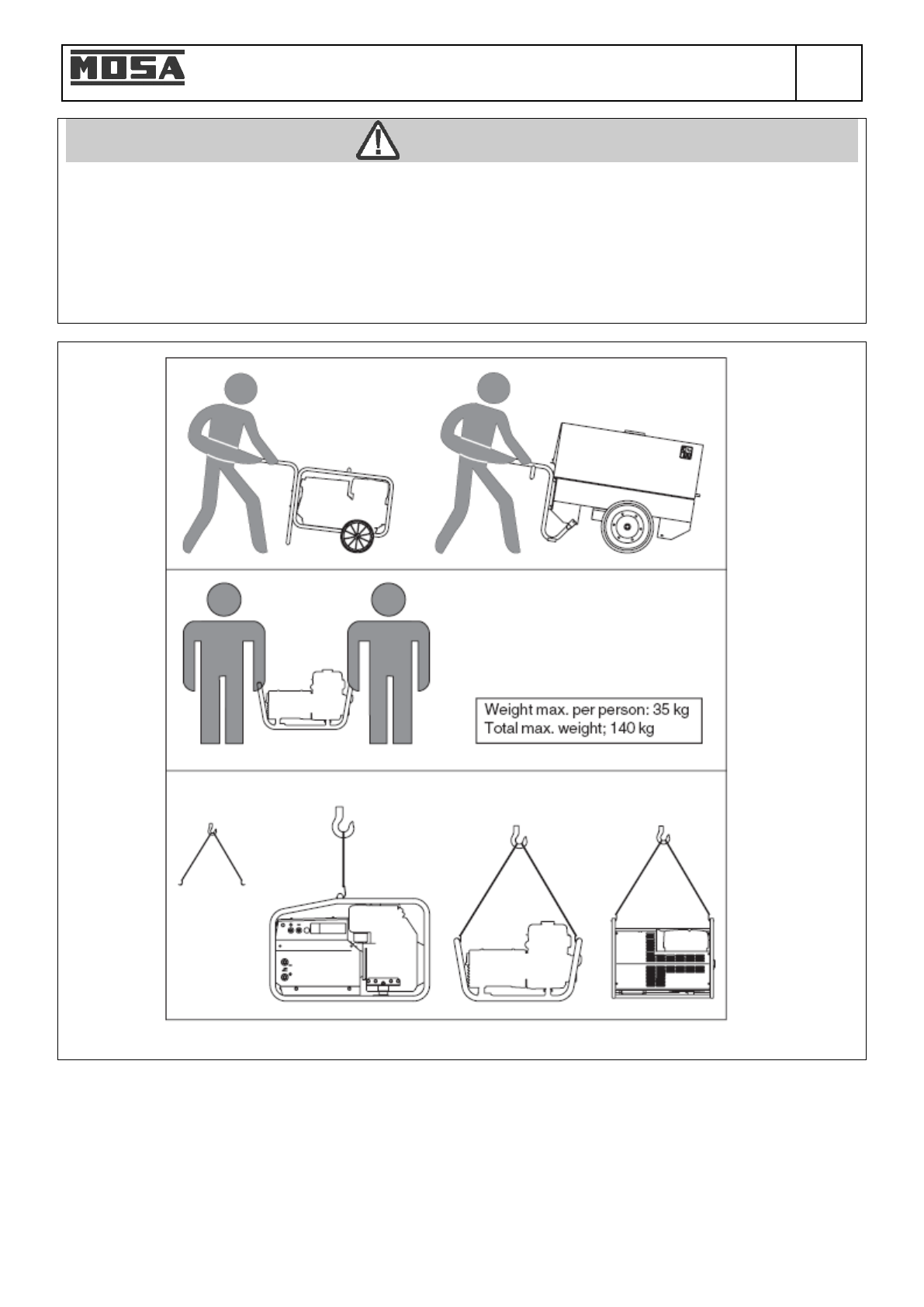 MOSA

Weight max. per person: 35 kg
Total max. weight; 140 kg