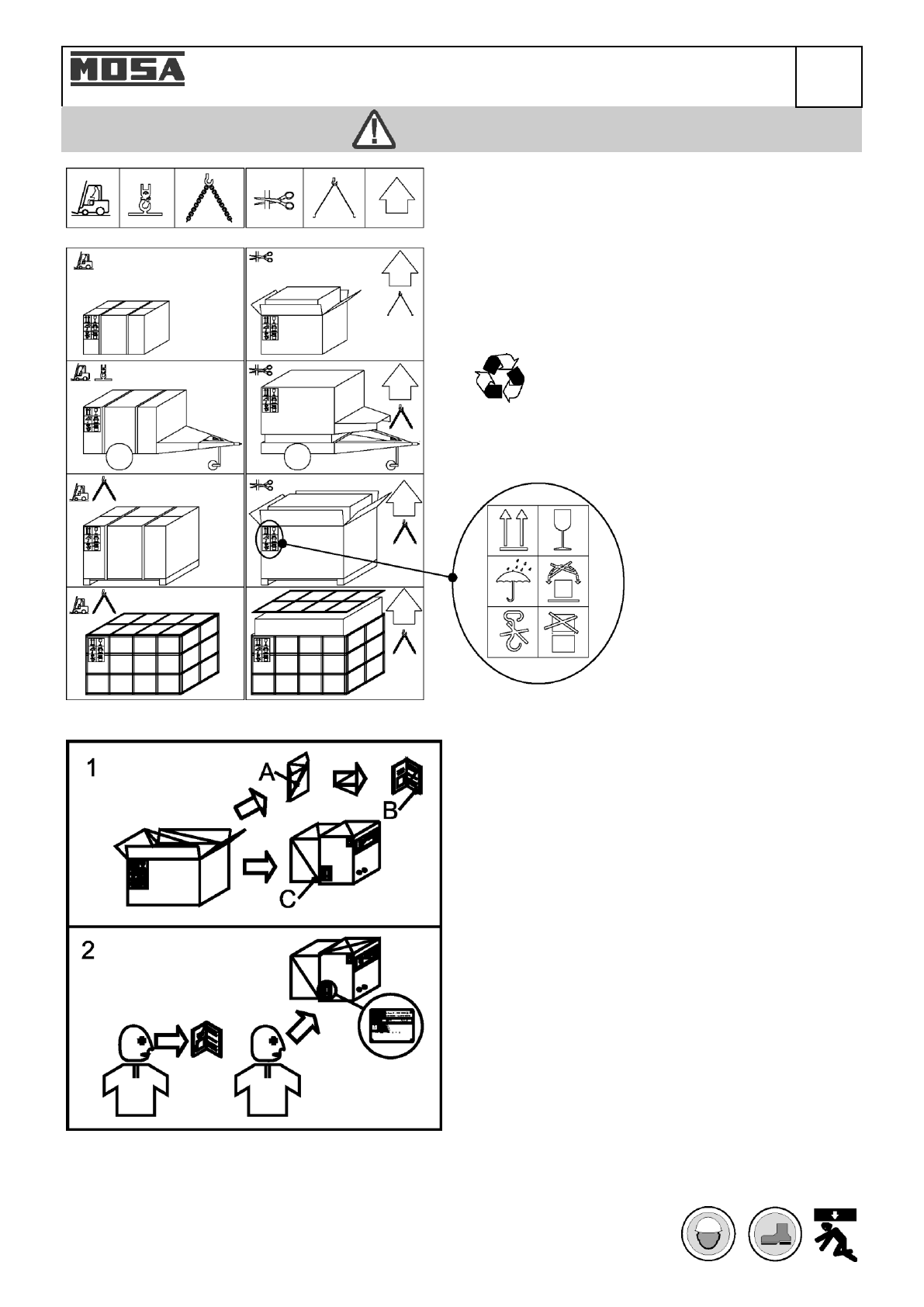 MOSA

1

A

B

C

2