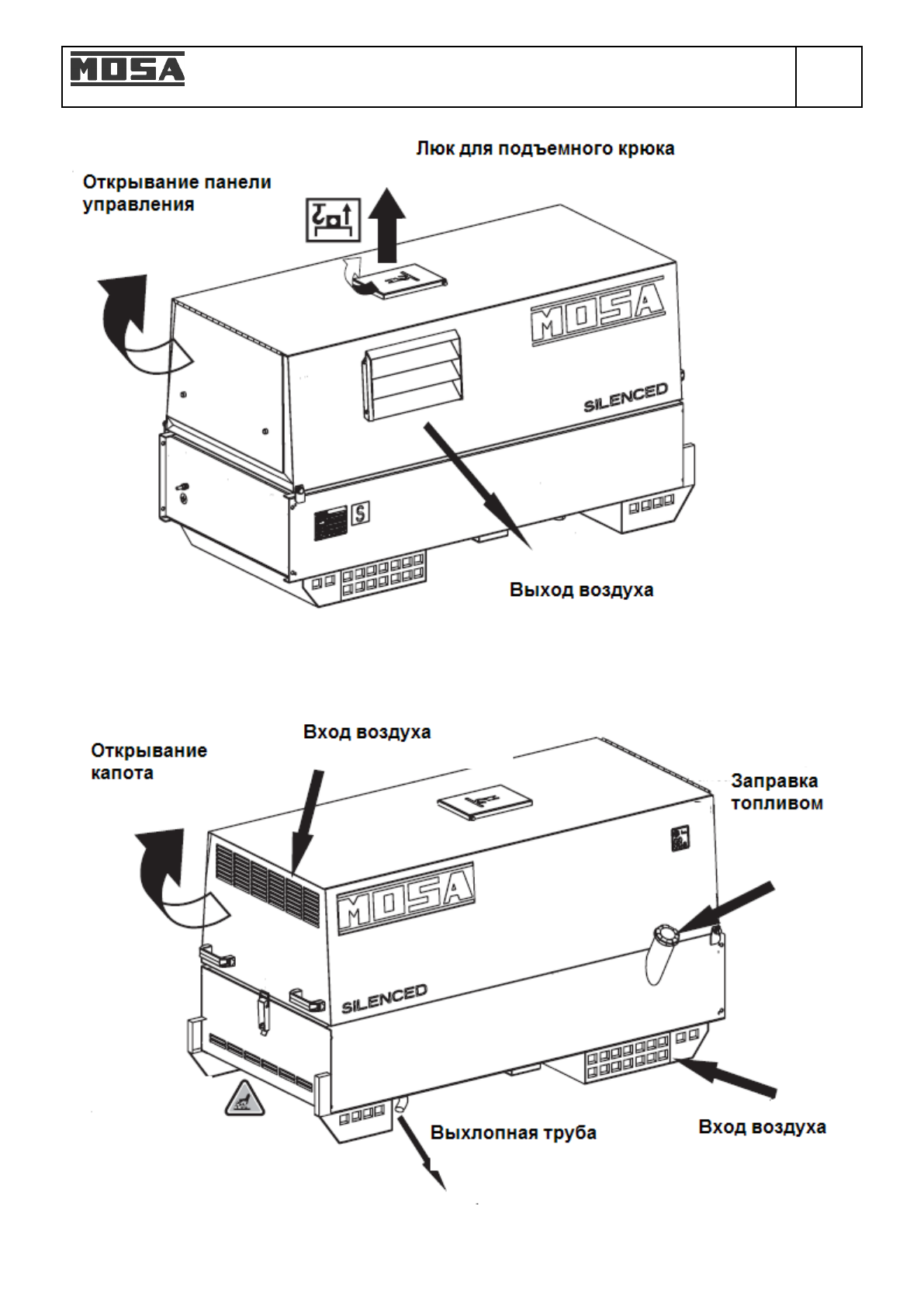 MOSA

Люк для подъемного крюка

Открывание панели управления

MOSA

SILENCED

S

Выход воздуха

Вход воздуха

Открывание капота

Заправка топливом

MOSA

SILENCED

Выхлопная труба

Вход воздуха