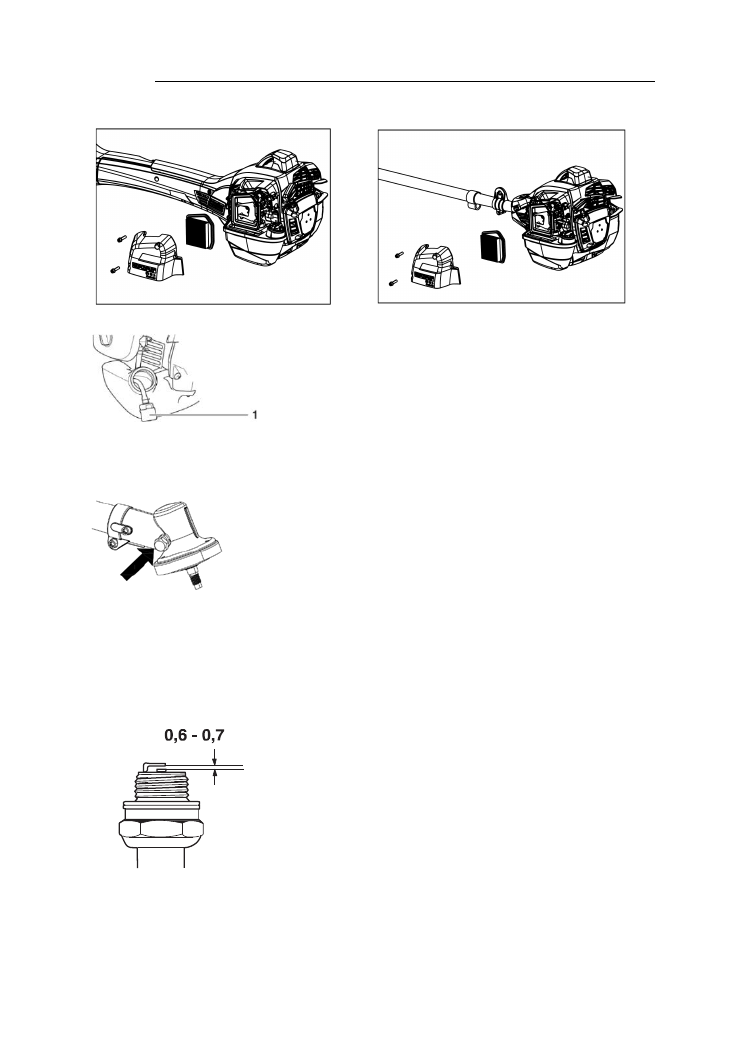 1

0,6 - 0,7