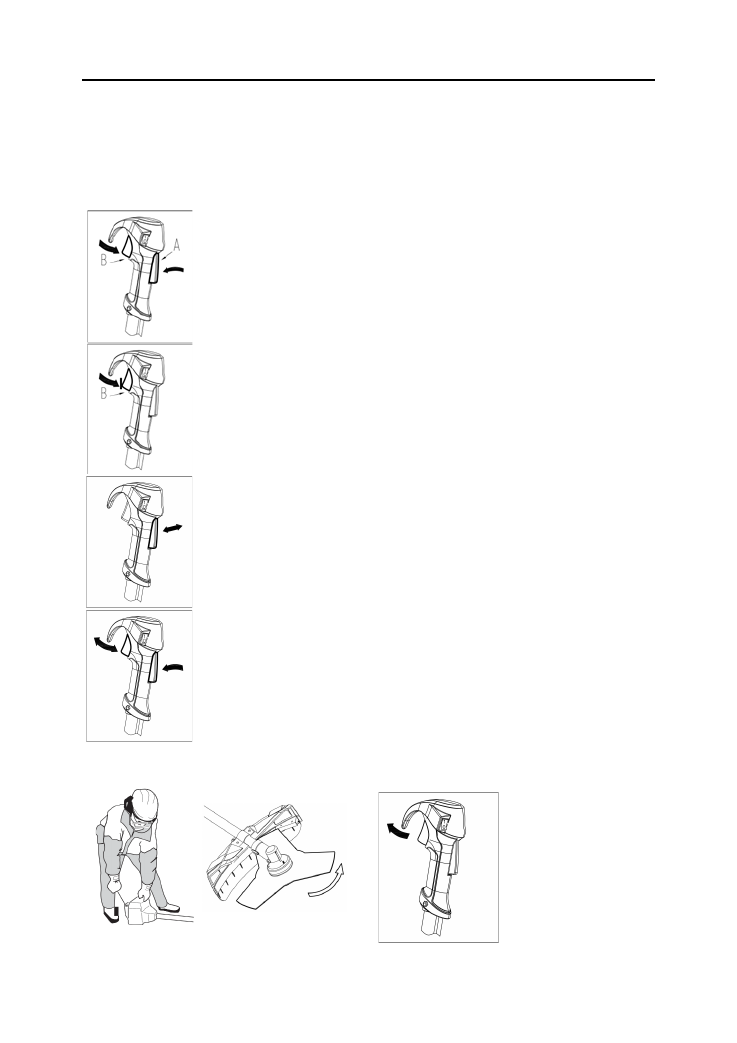 A
B

B