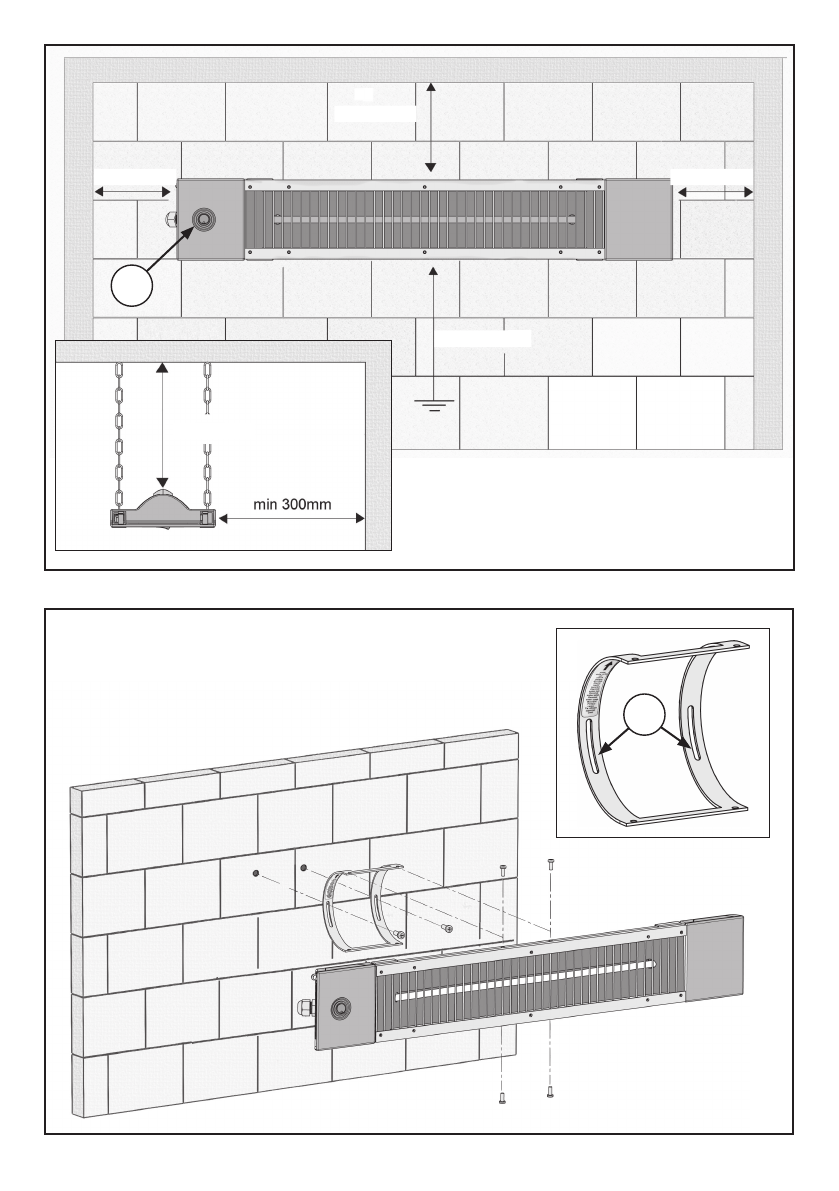 min 300mm