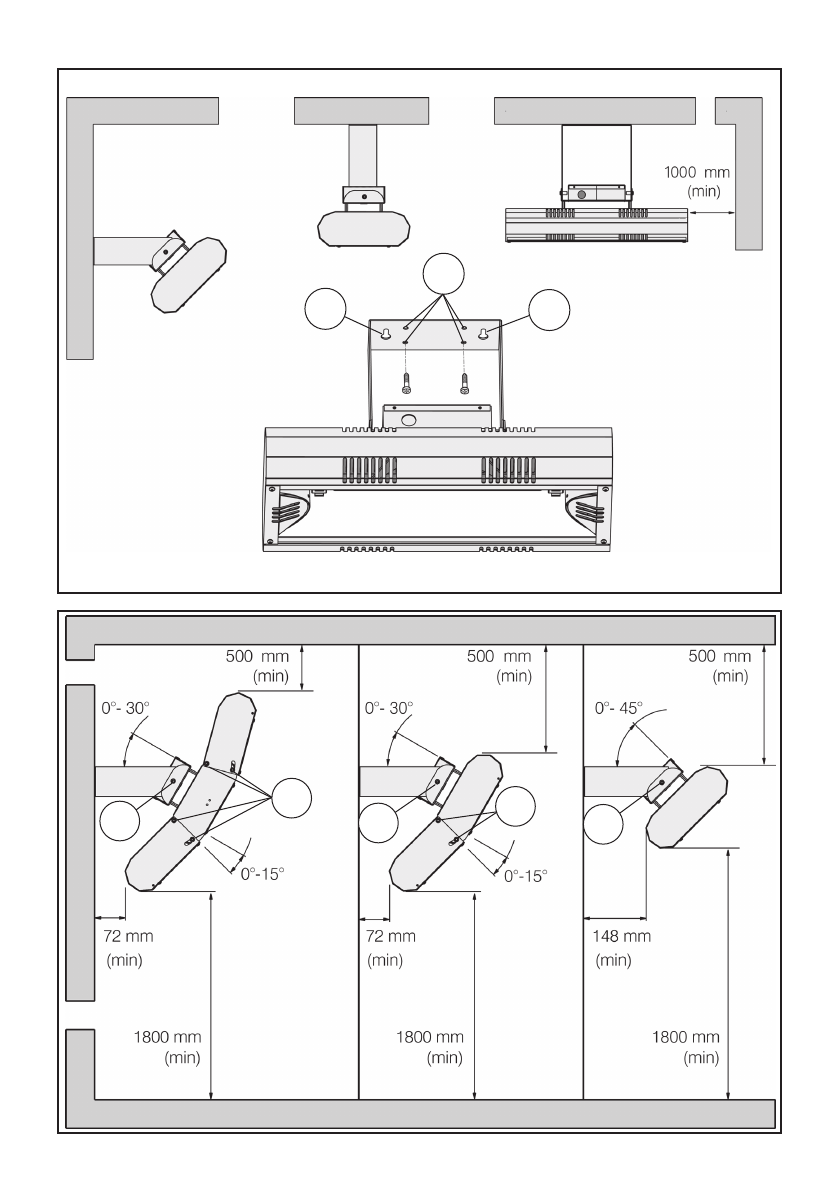 1000 mm
(min)

500 mm
(min)

0°- 30°

0°-15°

72 mm
(min)

1800 mm
(min)

500 mm
(min)

0°- 30°

0°-15°

72 mm
(min)

1800 mm
(min)

500 mm
(min)

0°- 45°

148 mm
(min)

1800 mm
(min)