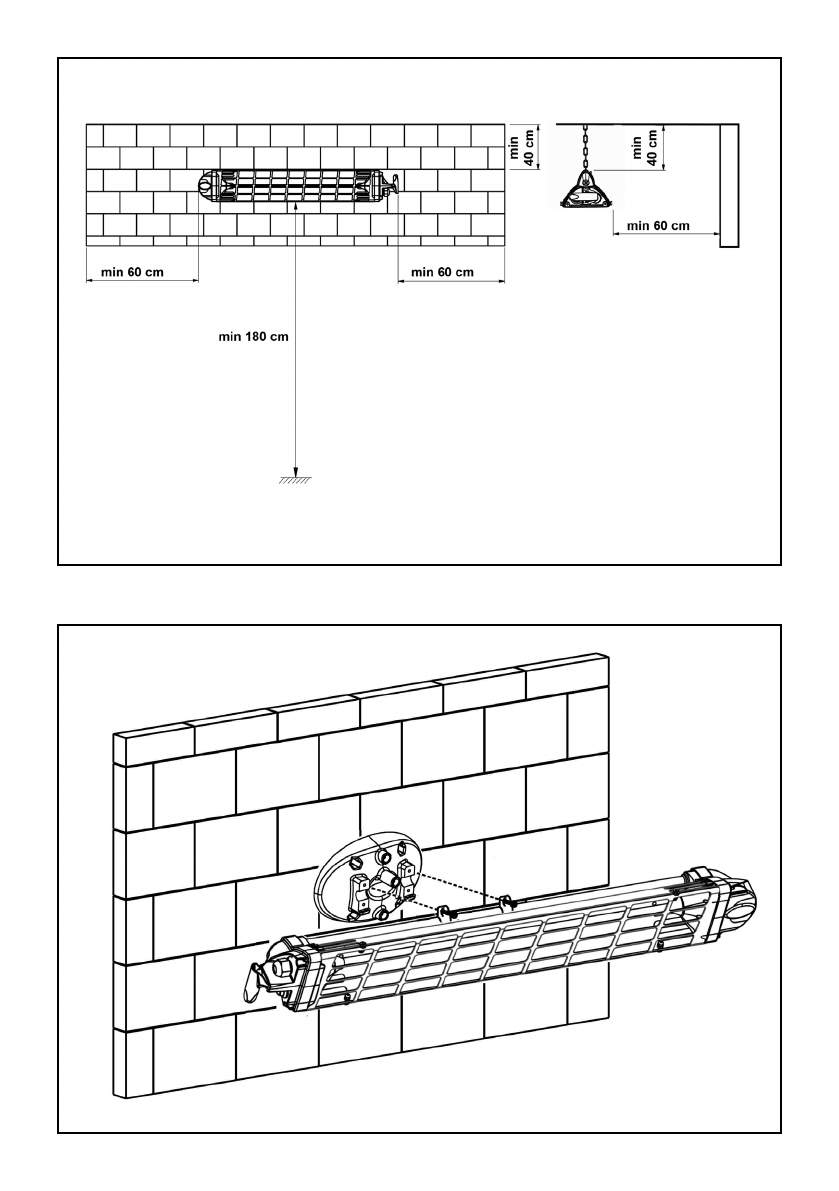 min 40 cm

min 40 cm

min 60 cm

min 60 cm

min 60 cm

min 180 cm