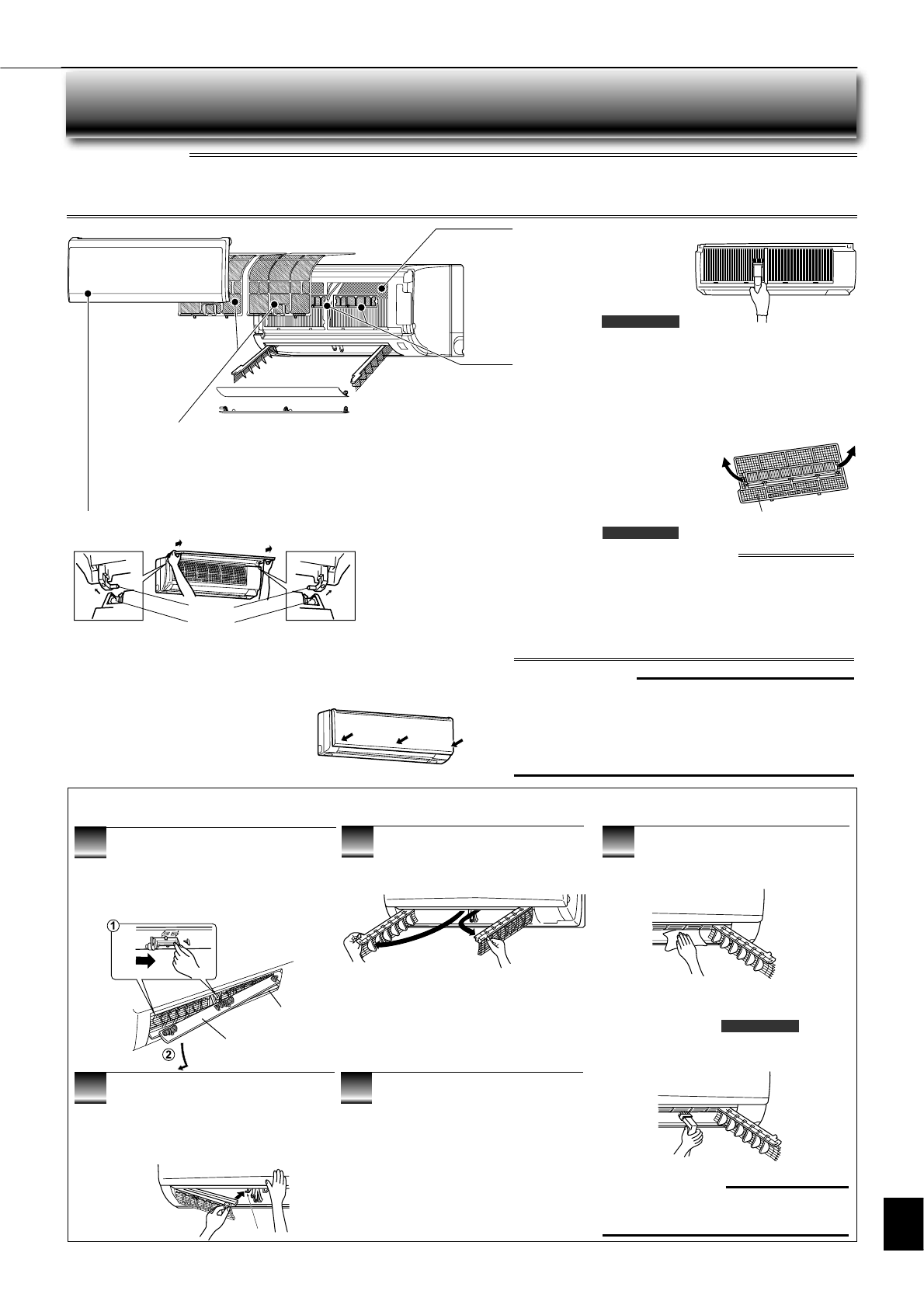 ①

②