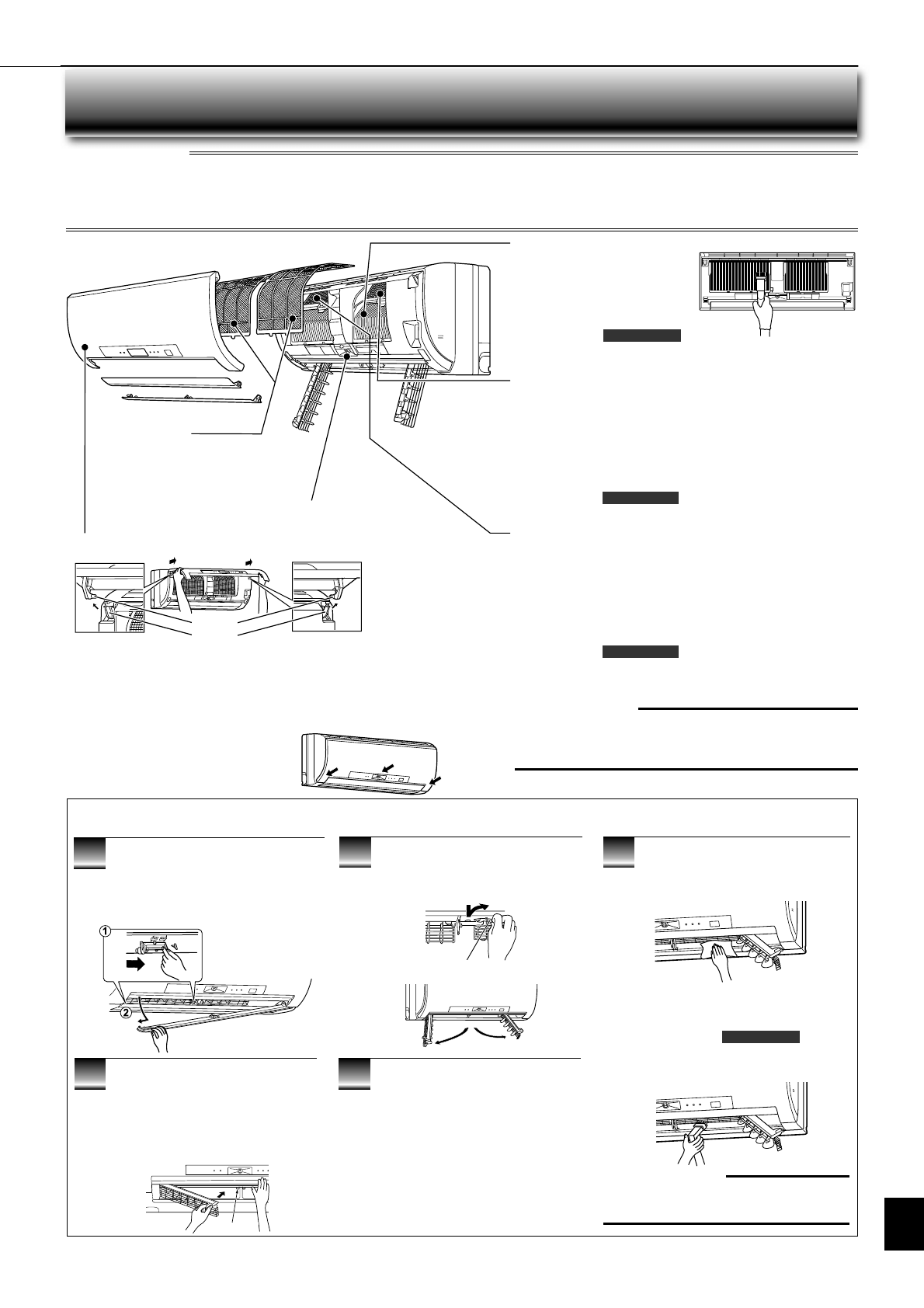 ①

②