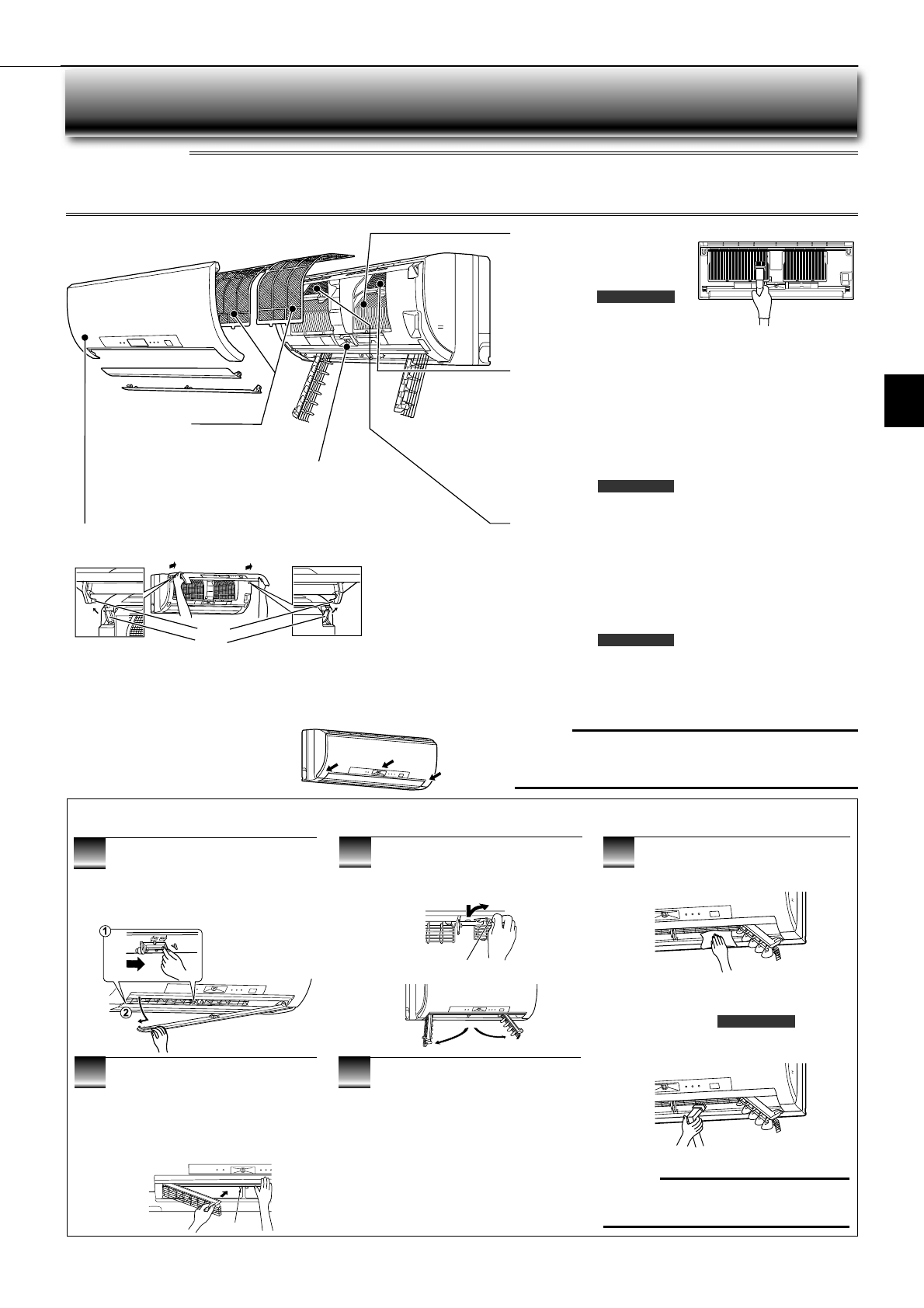 ①

②